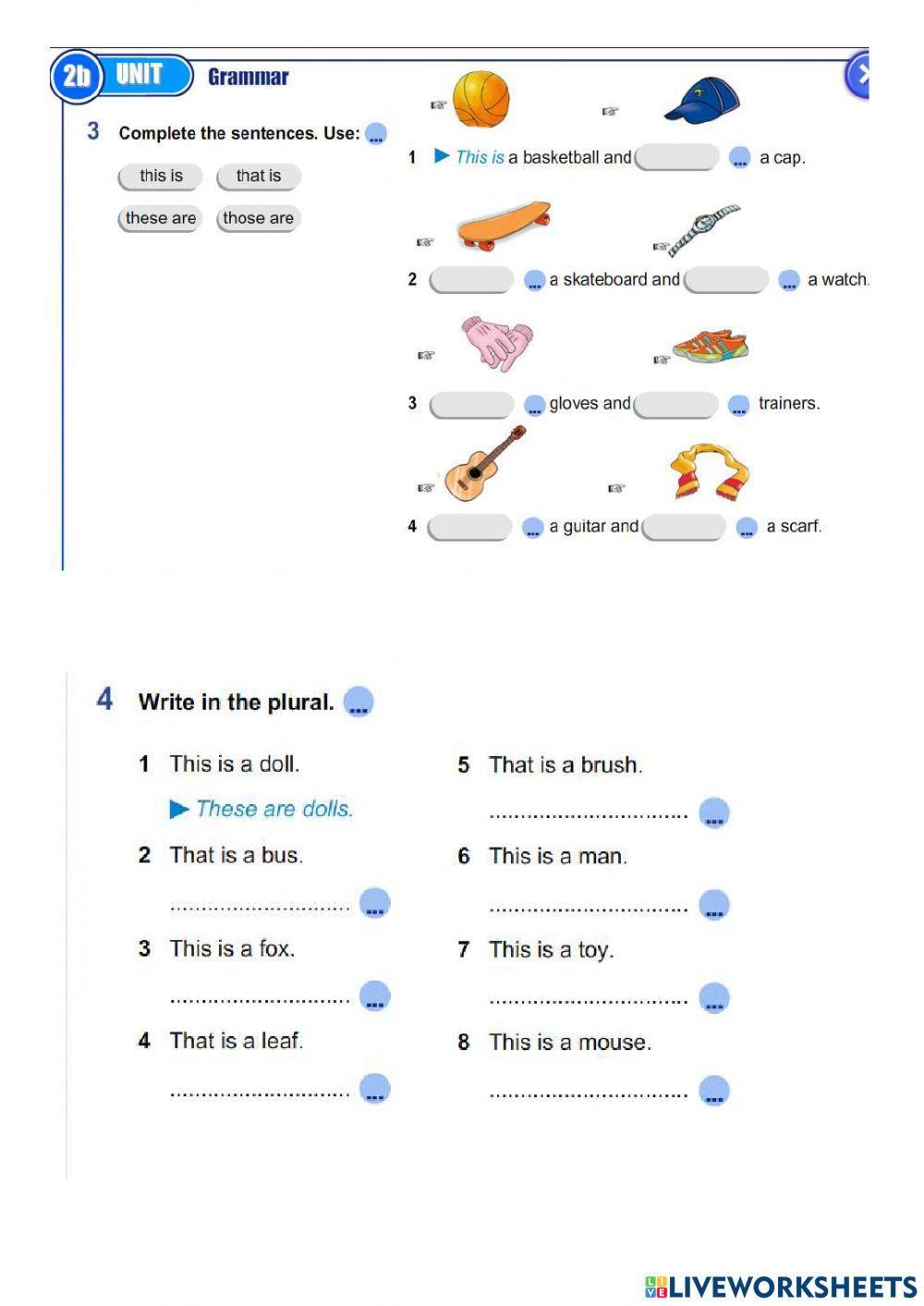 2b UNIT Grammar

3 Complete the sentences. Use: ...

this is that is

these are those are

1 ▶ This is a basketball and ... a cap.

2 ... a skateboard and ... a watch.

3 ... gloves and ... trainers.

4 ... a guitar and ... a scarf.

4 Write in the plural. ...

1 This is a doll.

▶ These are dolls.

2 That is a bus.

.............................. ...

3 This is a fox.

.............................. ...

4 That is a leaf.

.............................. ...

5 That is a brush.

.............................. ...

6 This is a man.

.............................. ...

7 This is a toy.

.............................. ...

8 This is a mouse.

.............................. ...

LIVEWORKSHEETS