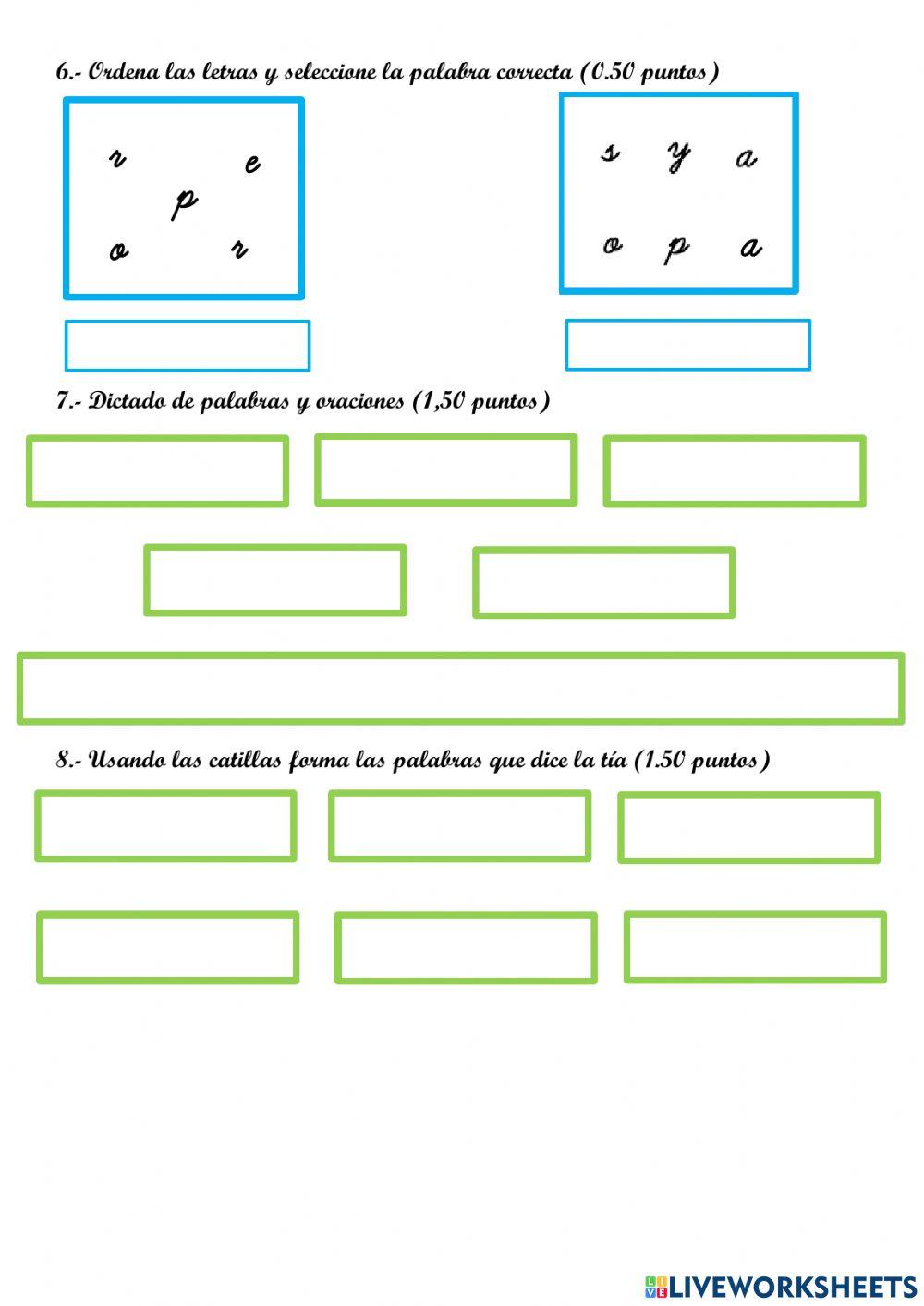 6.- Ordena las letras y seleccione la palabra correcta (0.50 puntos)

r e
p
o r

s y a
o p a

7.- Dictado de palabras y oraciones (1,50 puntos)

8.- Usando las catillas forma las palabras que dice la tía (1.50 puntos)

LIVEWORKSHEETS