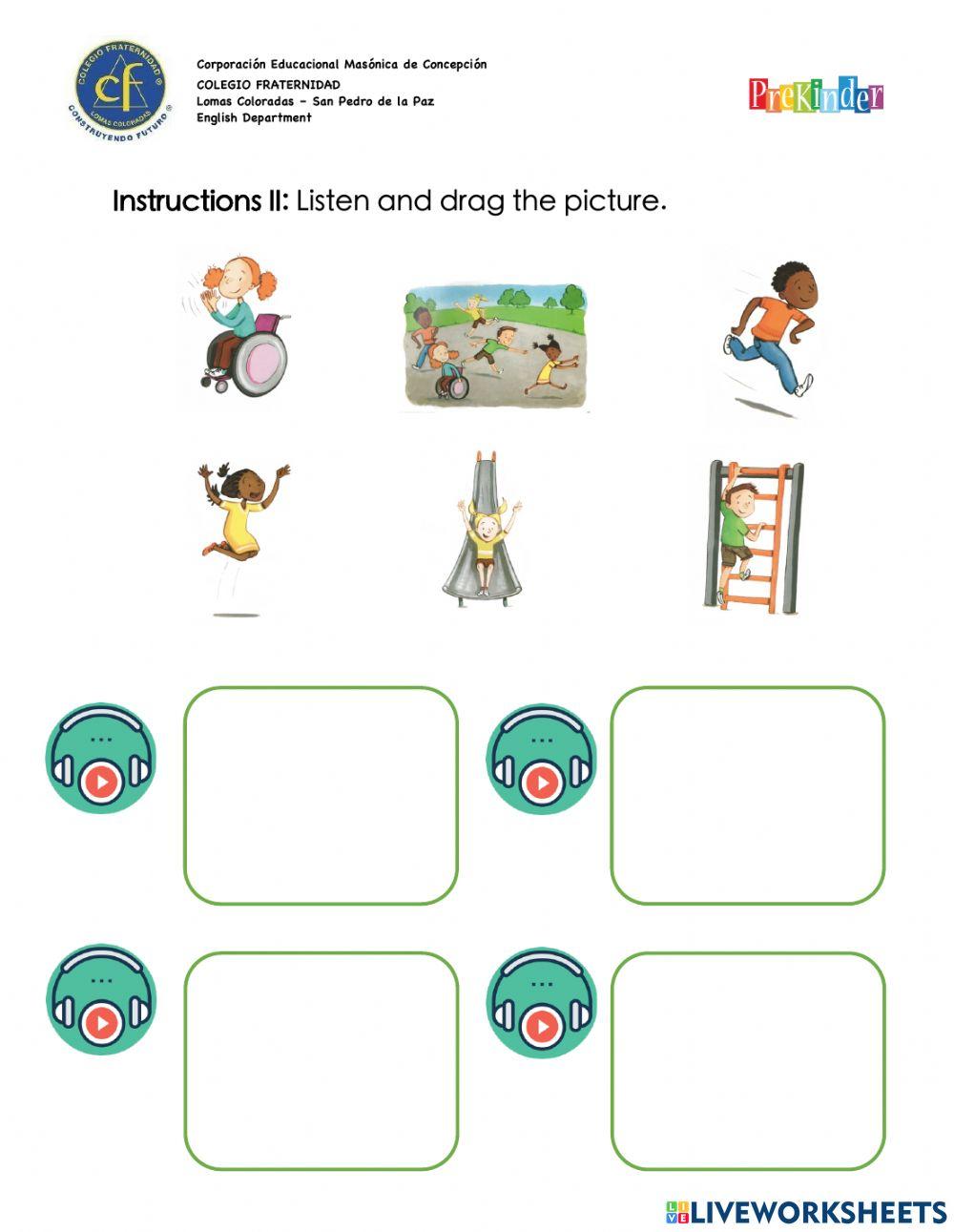 COLEGIO FRATERNIDAD
cf
LOMAS COLORADAS
CONSTRUYENDO FUTURO

Corporación Educacional Masónica de Concepción
COLEGIO FRATERNIDAD
Lomas Coloradas - San Pedro de la Paz
English Department

PreKinder

Instructions II: Listen and drag the picture.

LIVEWORKSHEETS