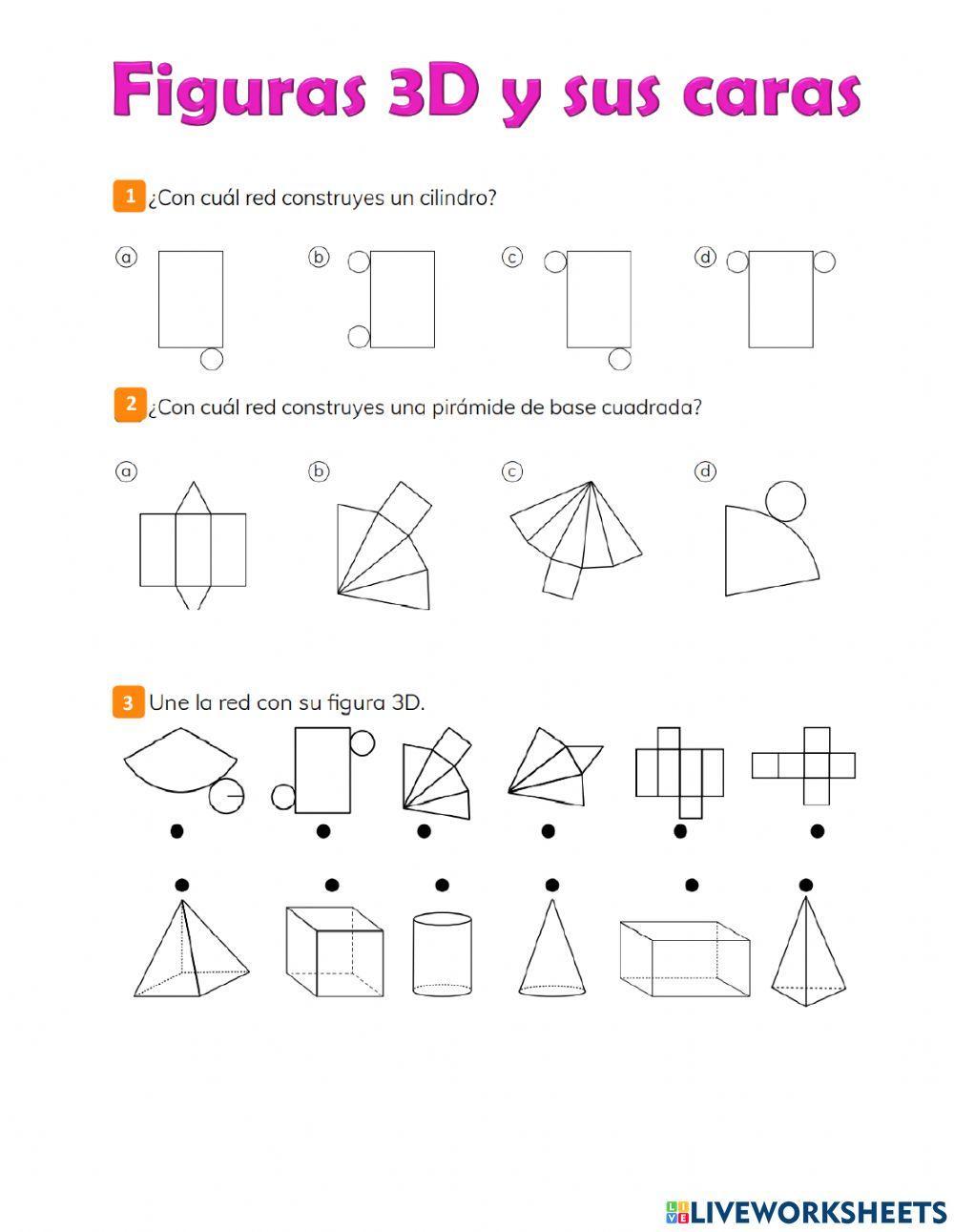 Figuras 3D y sus caras

1 ¿Con cuál red construyes un cilindro?

a b c d

2 ¿Con cuál red construyes una pirámide de base cuadrada?

a b c d

3 Une la red con su figura 3D.

LIVEWORKSHEETS