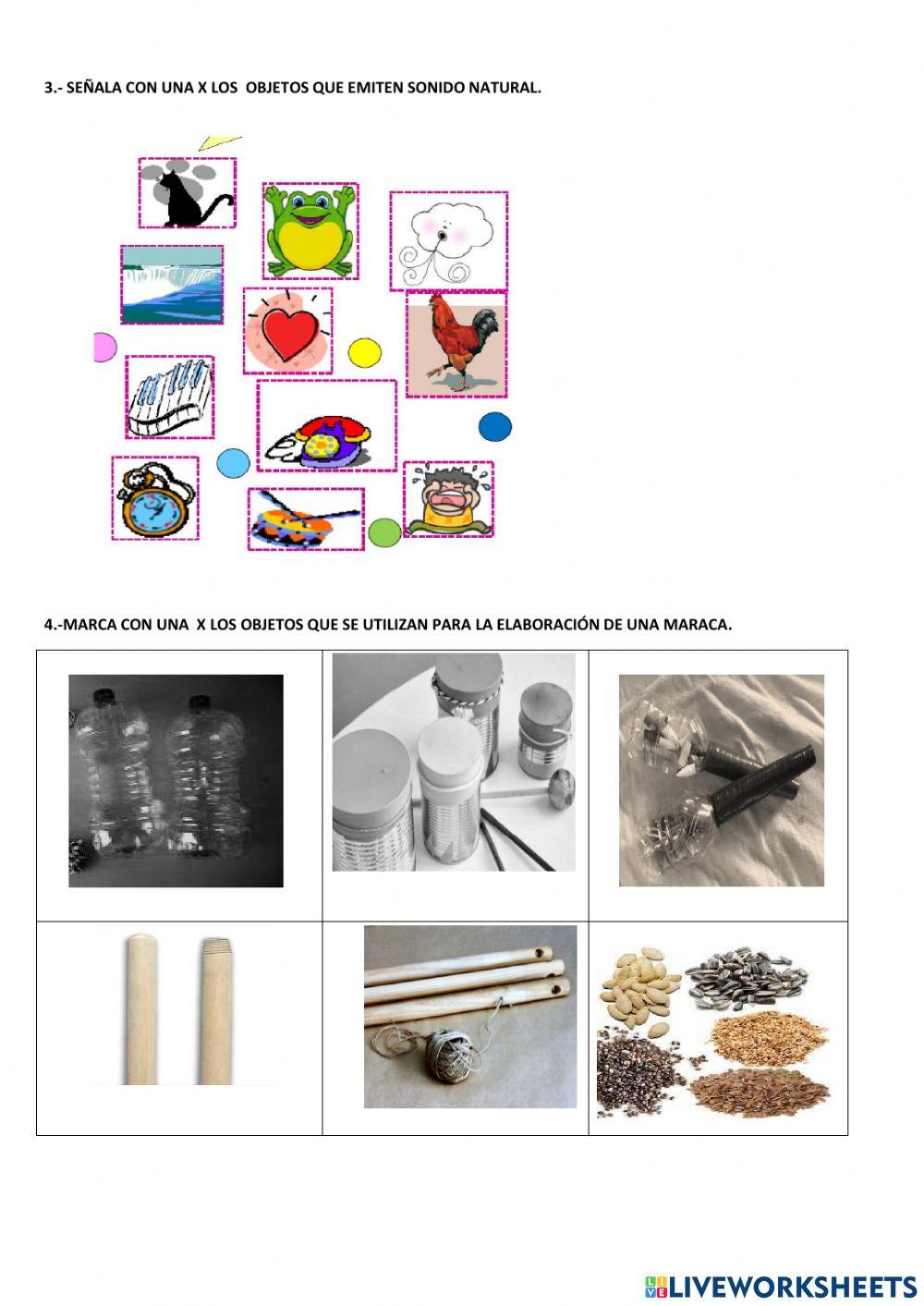 3.- SEÑALA CON UNA X LOS OBJETOS QUE EMITEN SONIDO NATURAL.

4.-MARCA CON UNA X LOS OBJETOS QUE SE UTILIZAN PARA LA ELABORACIÓN DE UNA MARACA.

LIVEWORKSHEETS