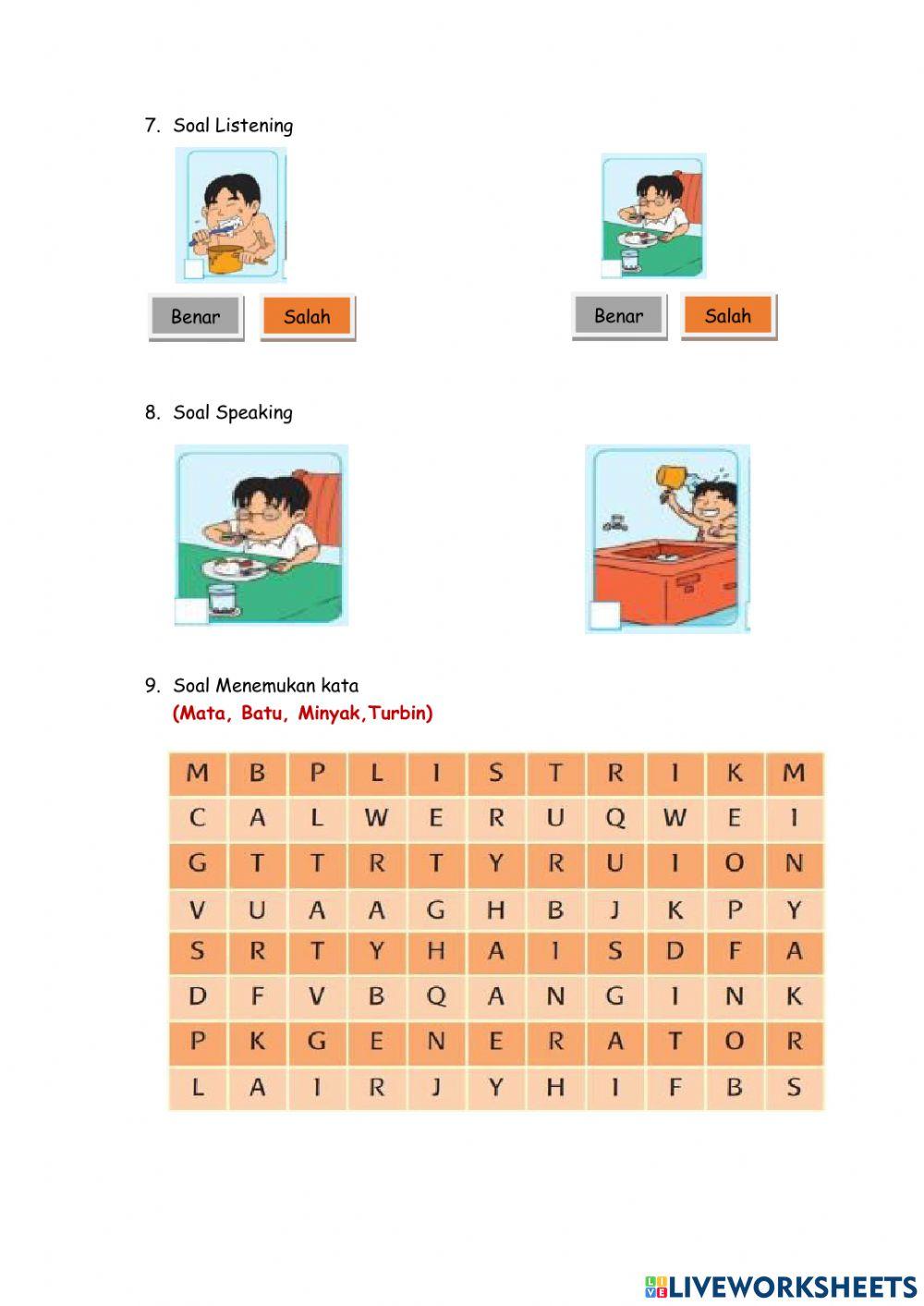 7. Soal Listening

Benar Salah

Benar Salah

8. Soal Speaking

9. Soal Menemukan kata
(Mata, Batu, Minyak,Turbin)

| M | B | P | L | I | S | T | R | I | K | M |
|---|---|---|---|---|---|---|---|---|---|---|
| C | A | L | W | E | R | U | Q | W | E | I |
| G | T | T | R | T | Y | R | U | I | O | N |
| V | U | A | A | G | H | B | J | K | P | Y |
| S | R | T | Y | H | A | I | S | D | F | A |
| D | F | V | B | Q | A | N | G | I | N | K |
| P | K | G | E | N | E | R | A | T | O | R |
| L | A | I | R | J | Y | H | I | F | B | S |

LIVEWORKSHEETS