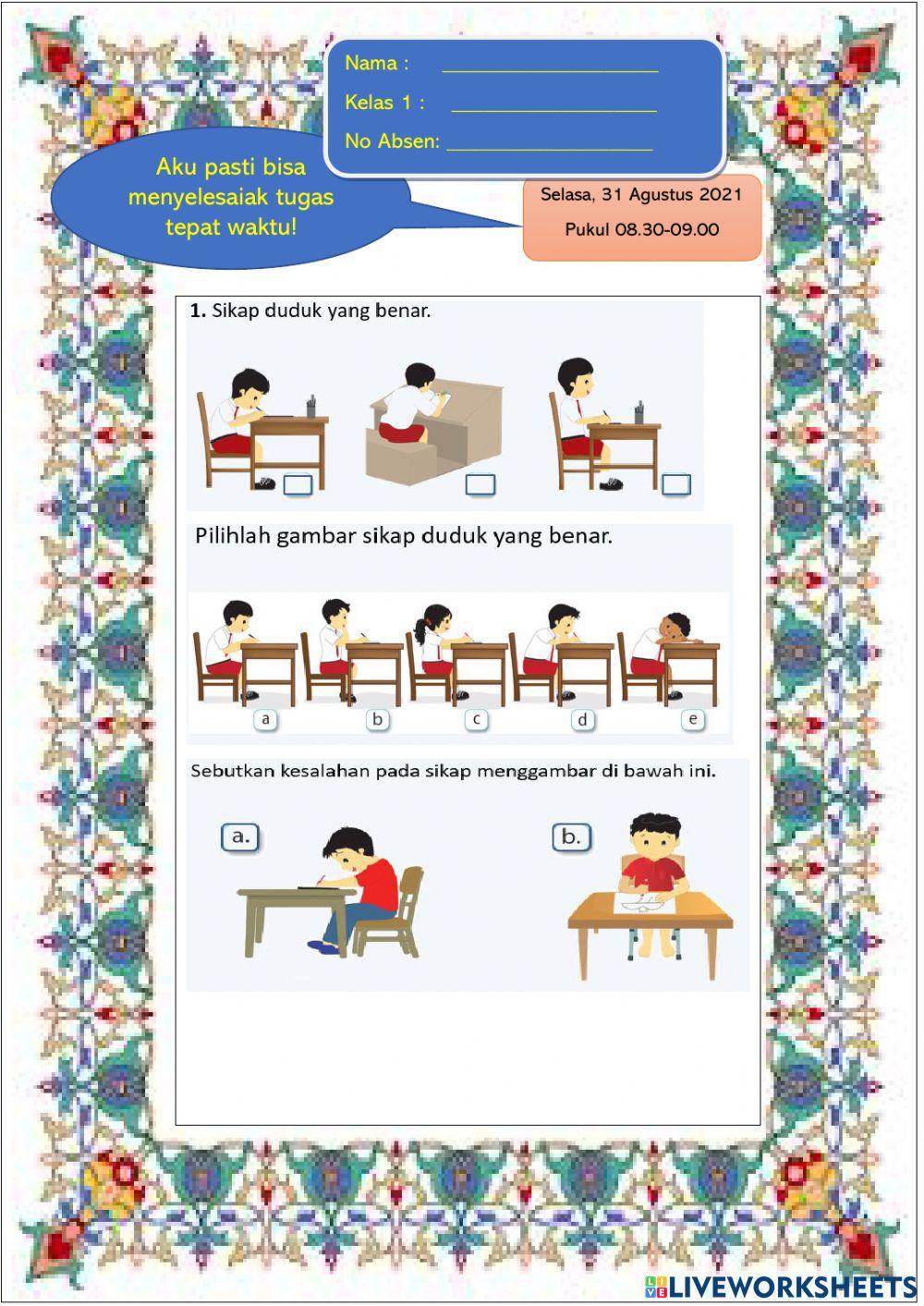 Nama : ____________________

Kelas 1 : ____________________

No Absen: ____________________

Aku pasti bisa menyelesaiak tugas tepat waktu!

Selasa, 31 Agustus 2021

Pukul 08.30-09.00

**1.** Sikap duduk yang benar.

Pilihlah gambar sikap duduk yang benar.

a b c d e

Sebutkan kesalahan pada sikap menggambar di bawah ini.

a.

b.

LIVEWORKSHEETS