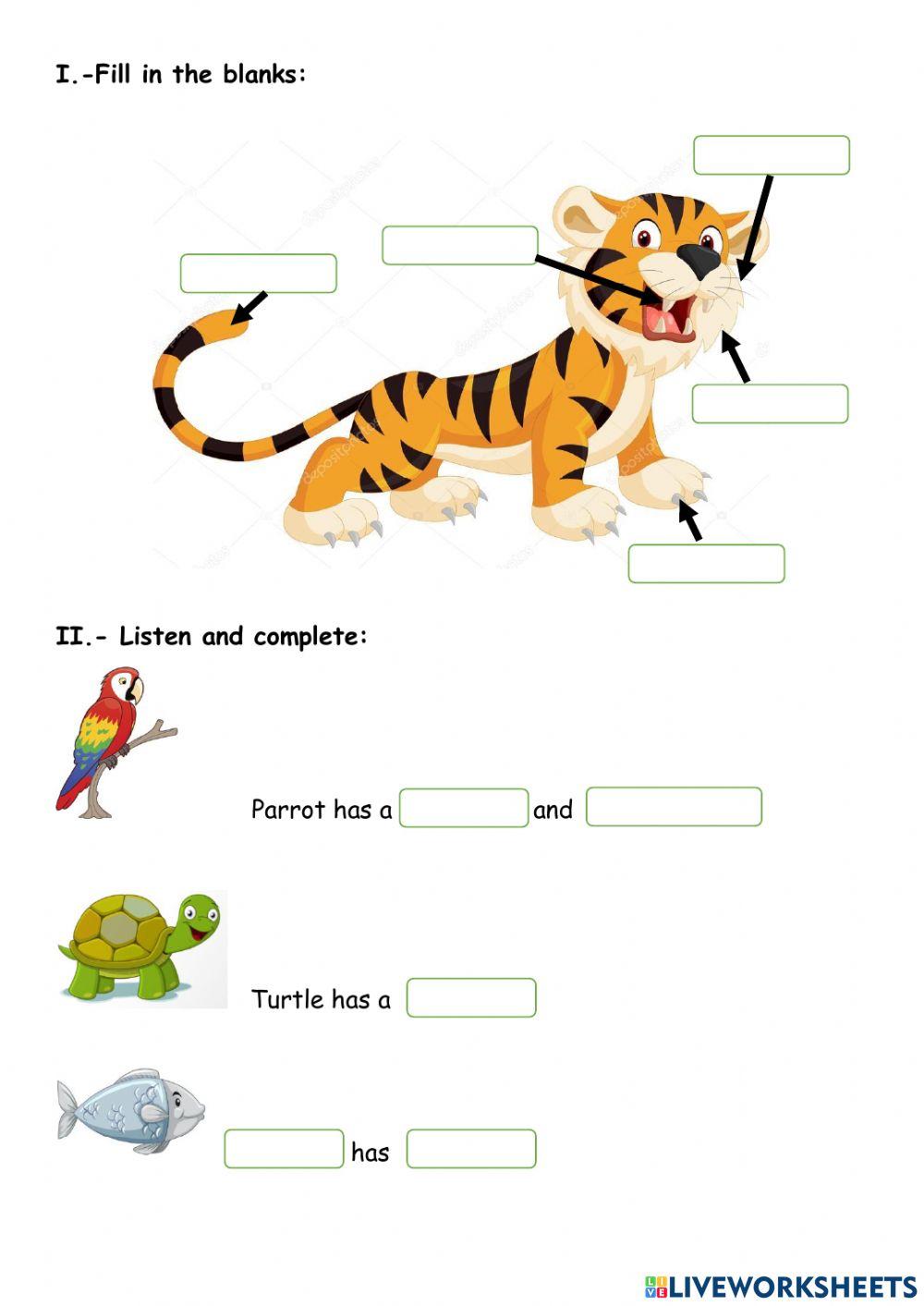 I.-Fill in the blanks:

II.- Listen and complete:

Parrot has a and

Turtle has a

has

LIVEWORKSHEETS