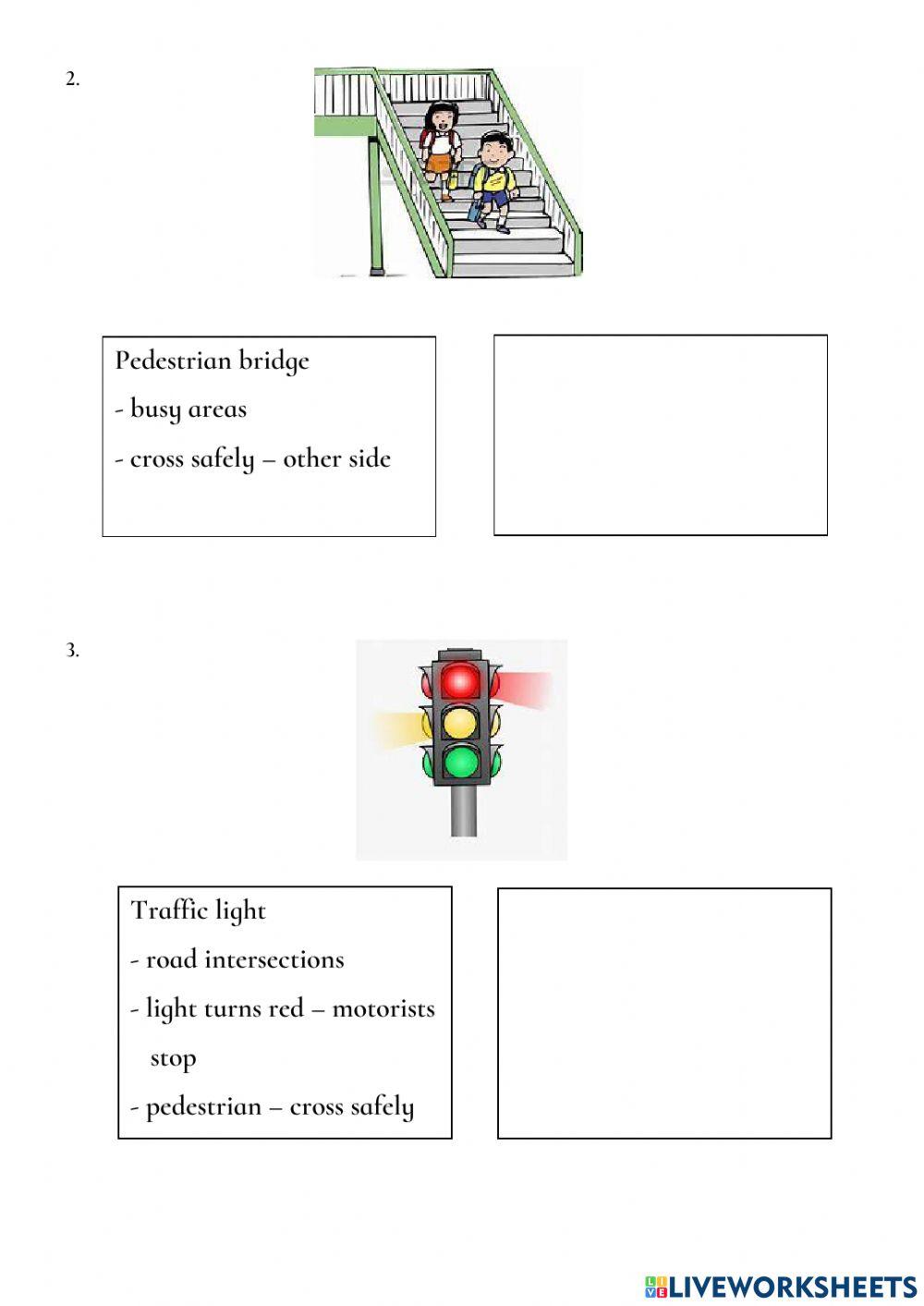 2.

Pedestrian bridge
- busy areas
- cross safely – other side

3.

Traffic light
- road intersections
- light turns red – motorists stop
- pedestrian – cross safely

LIVEWORKSHEETS