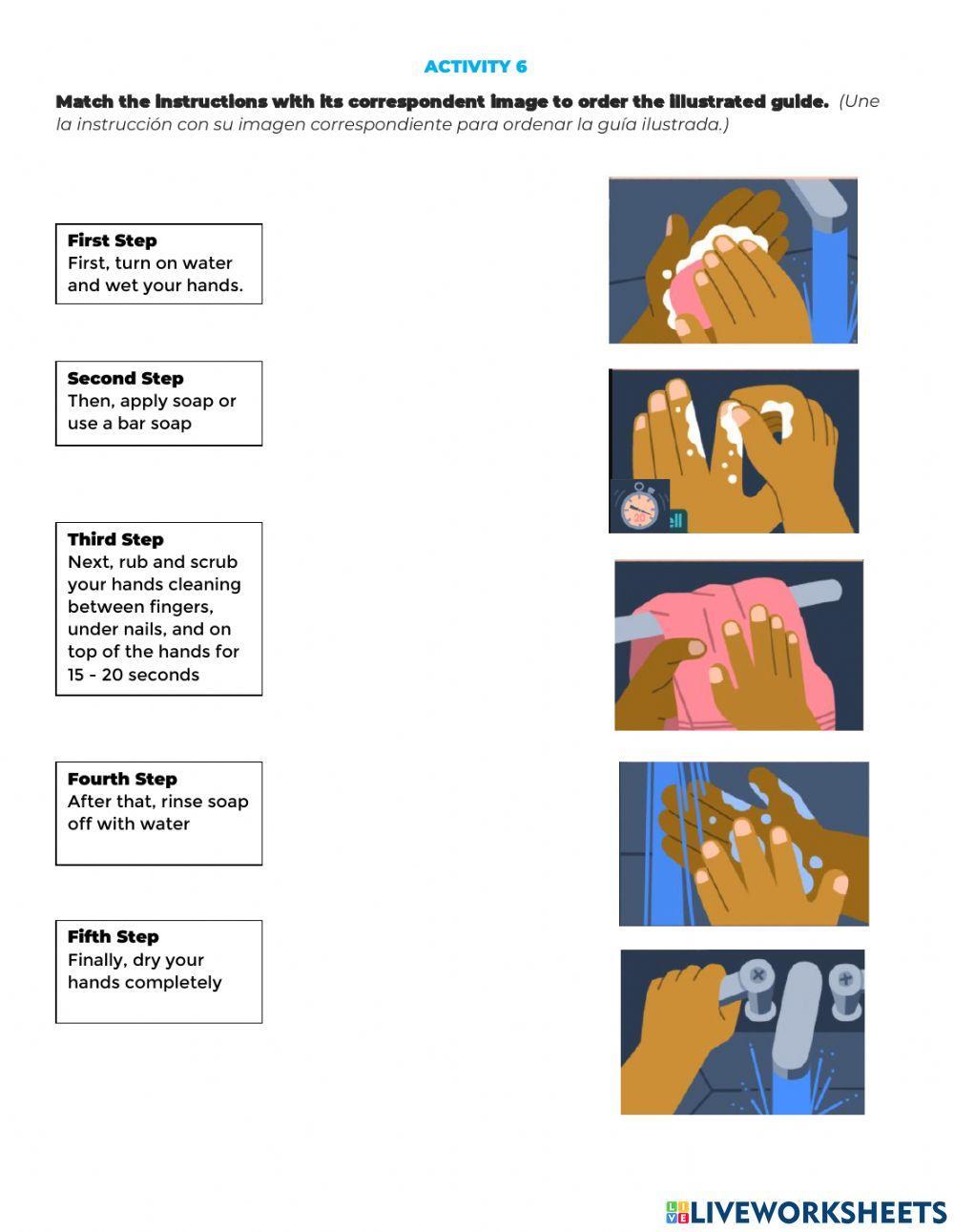 ACTIVITY 6

Match the instructions with its correspondent image to order the illustrated guide. (Une la instrucción con su imagen correspondiente para ordenar la guía ilustrada.)

First Step
First, turn on water and wet your hands.

Second Step
Then, apply soap or use a bar soap

Third Step
Next, rub and scrub your hands cleaning between fingers, under nails, and on top of the hands for 15 - 20 seconds

Fourth Step
After that, rinse soap off with water

Fifth Step
Finally, dry your hands completely

20

LIVEWORKSHEETS