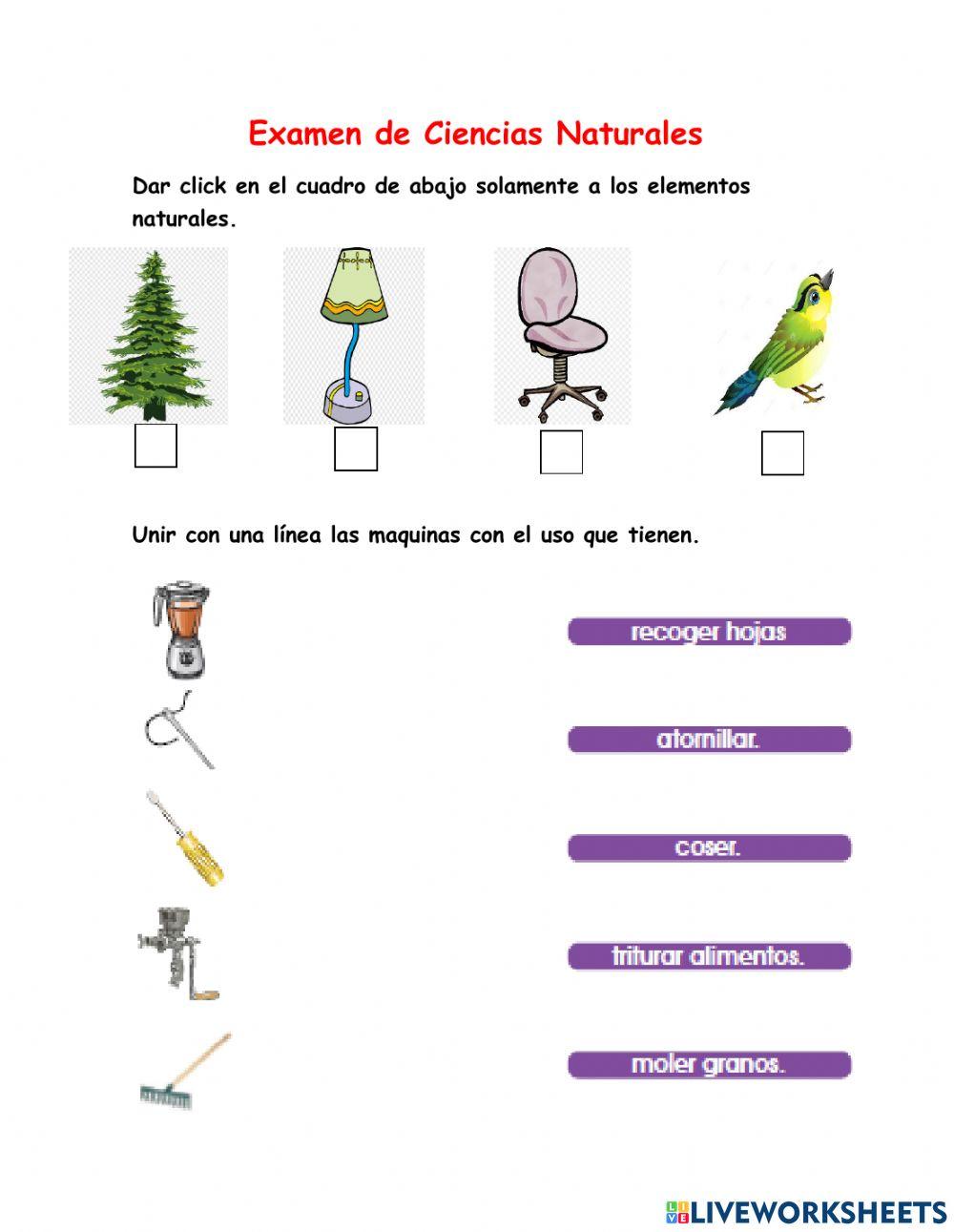 Examen de Ciencias Naturales

Dar click en el cuadro de abajo solamente a los elementos naturales.

Unir con una línea las maquinas con el uso que tienen.

recoger hojas

atornillar.

coser.

triturar alimentos.

moler granos.

LIVEWORKSHEETS