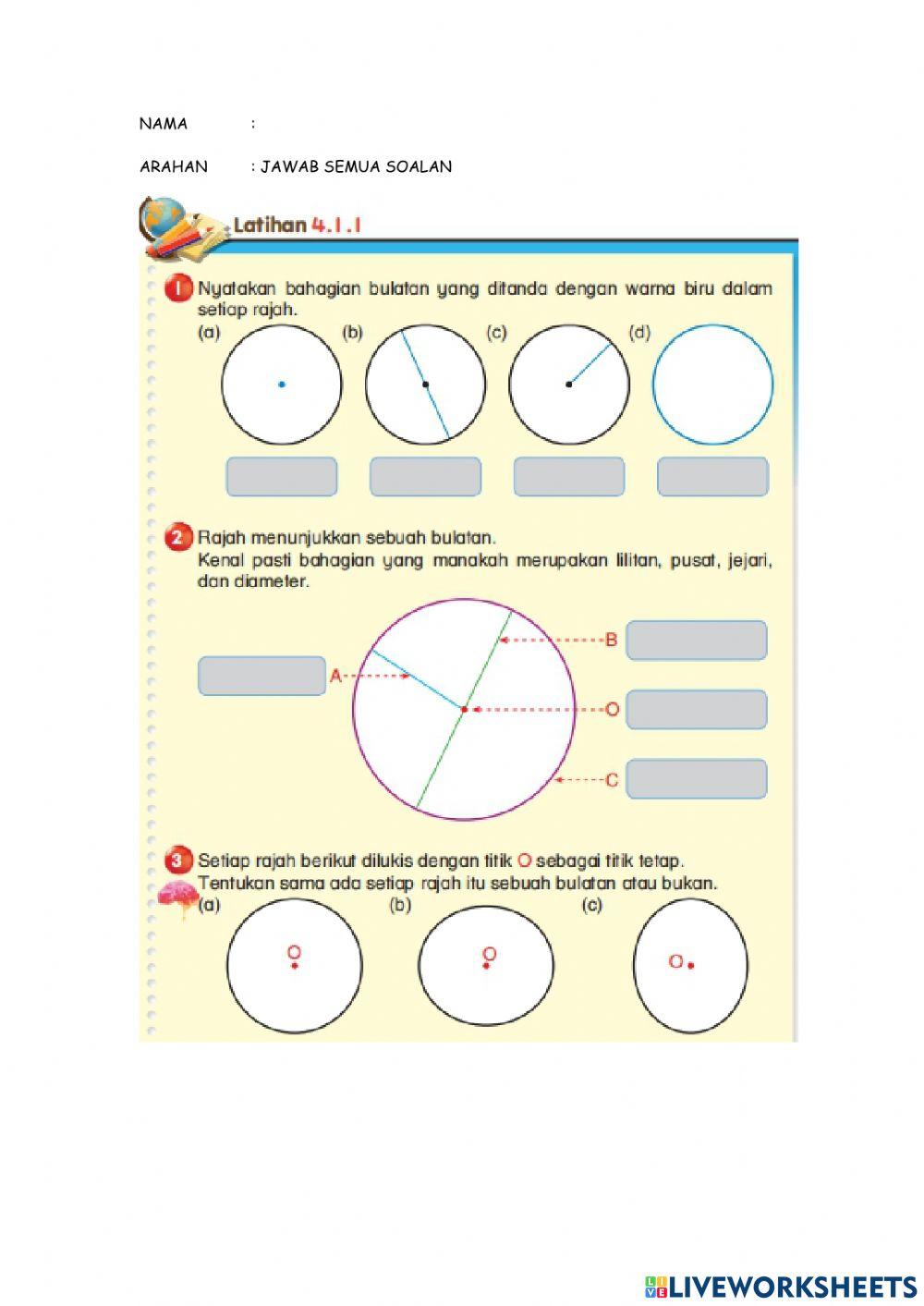 NAMA :

ARAHAN : JAWAB SEMUA SOALAN

Latihan 4.1.1

1 Nyatakan bahagian bulatan yang ditanda dengan warna biru dalam setiap rajah.

(a) (b) (c) (d)

2 Rajah menunjukkan sebuah bulatan.
Kenal pasti bahagian yang manakah merupakan lilitan, pusat, jejari, dan diameter.

A
B
O
C

3 Setiap rajah berikut dilukis dengan titik O sebagai titik tetap.
Tentukan sama ada setiap rajah itu sebuah bulatan atau bukan.

(a) (b) (c)

O O O

LIVEWORKSHEETS