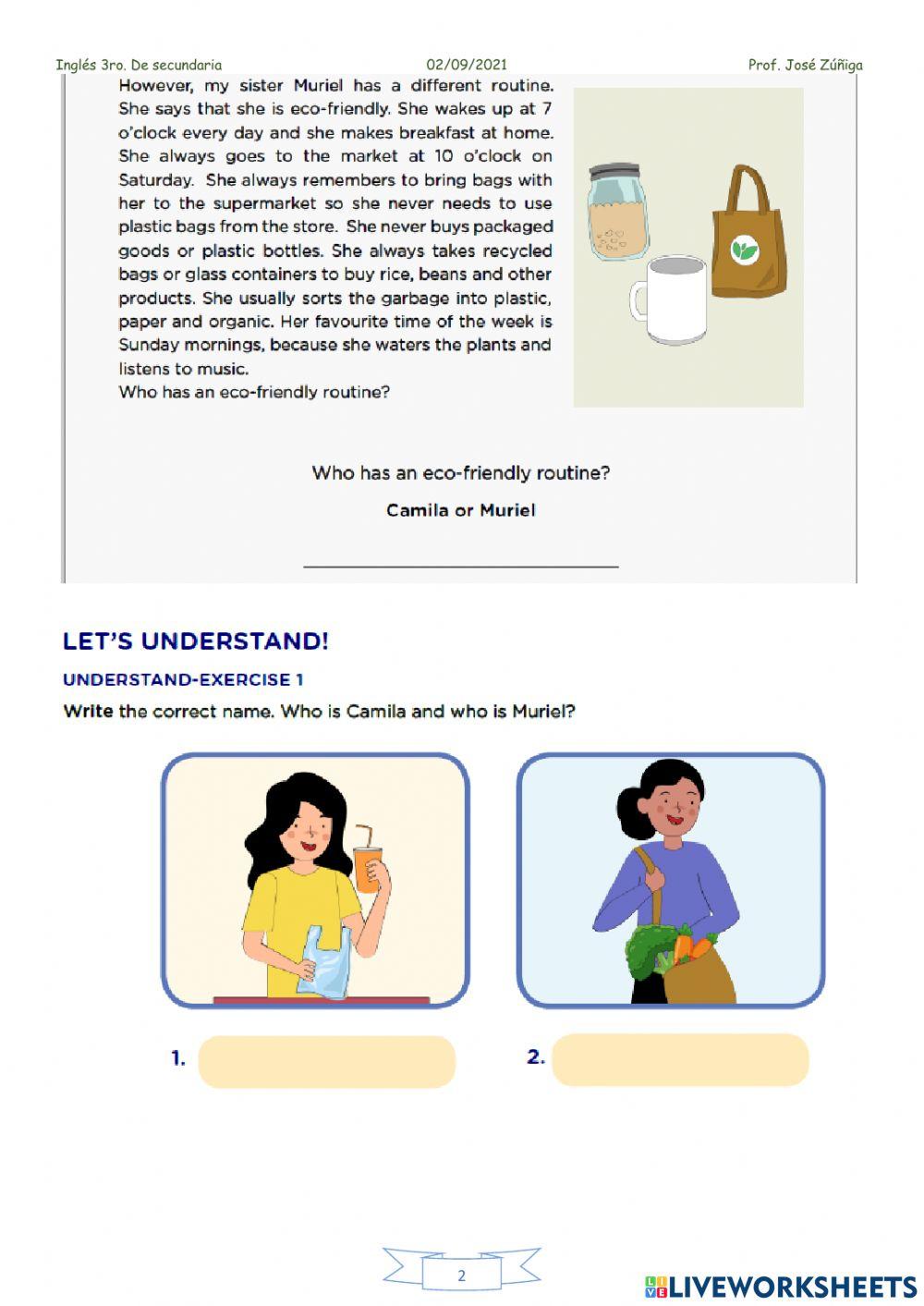 Inglés 3ro. De secundaria 02/09/2021 Prof. José Zúñiga

However, my sister Muriel has a different routine. She says that she is eco-friendly. She wakes up at 7 o'clock every day and she makes breakfast at home. She always goes to the market at 10 o'clock on Saturday. She always remembers to bring bags with her to the supermarket so she never needs to use plastic bags from the store. She never buys packaged goods or plastic bottles. She always takes recycled bags or glass containers to buy rice, beans and other products. She usually sorts the garbage into plastic, paper and organic. Her favourite time of the week is Sunday mornings, because she waters the plants and listens to music.
Who has an eco-friendly routine?

Who has an eco-friendly routine?

Camila or Muriel

LET'S UNDERSTAND!

UNDERSTAND-EXERCISE 1

Write the correct name. Who is Camila and who is Muriel?

1.

2.

2

LIVEWORKSHEETS