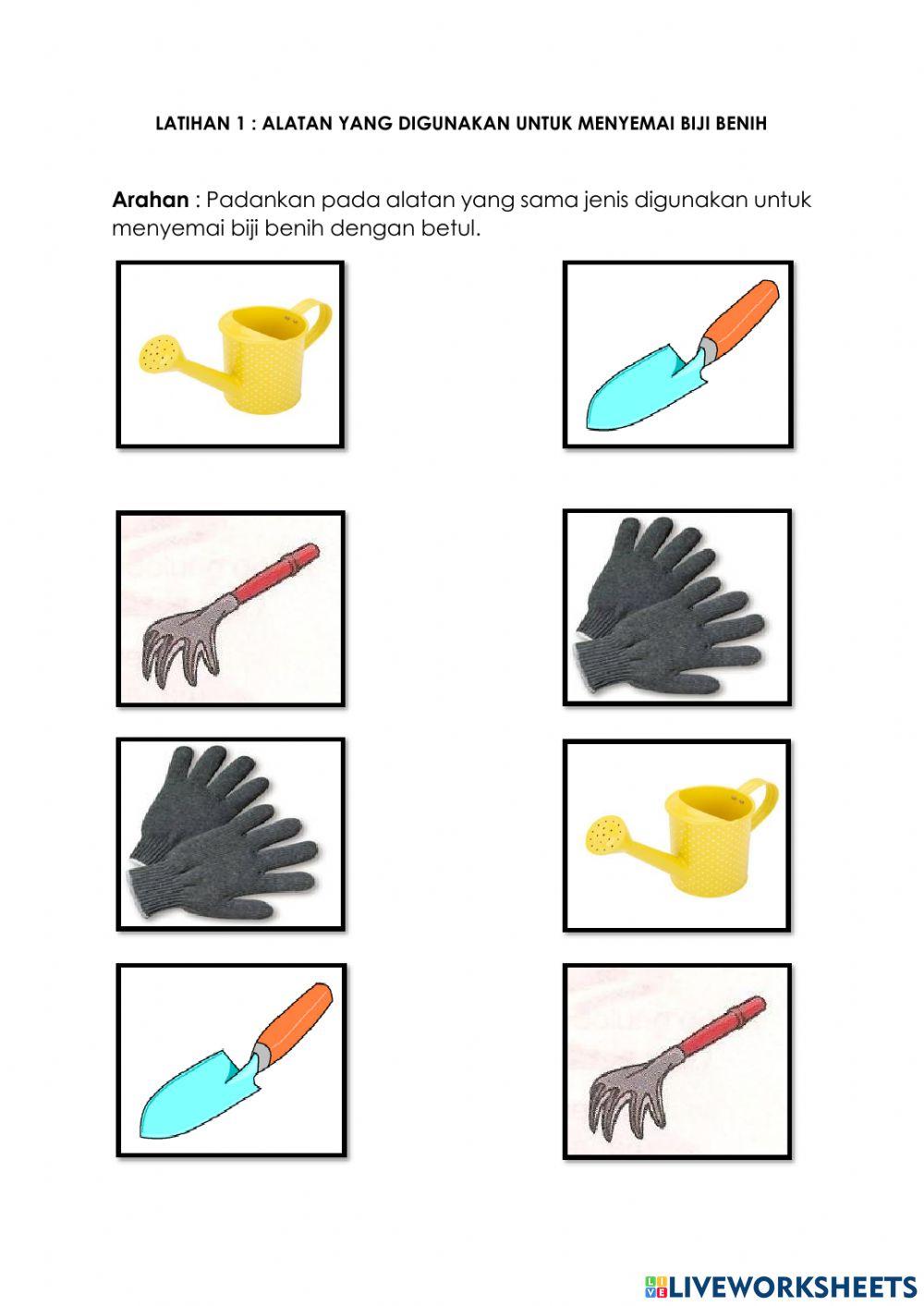 LATIHAN 1 : ALATAN YANG DIGUNAKAN UNTUK MENYEMAI BIJI BENIH

Arahan : Padankan pada alatan yang sama jenis digunakan untuk menyemai biji benih dengan betul.

LIVEWORKSHEETS