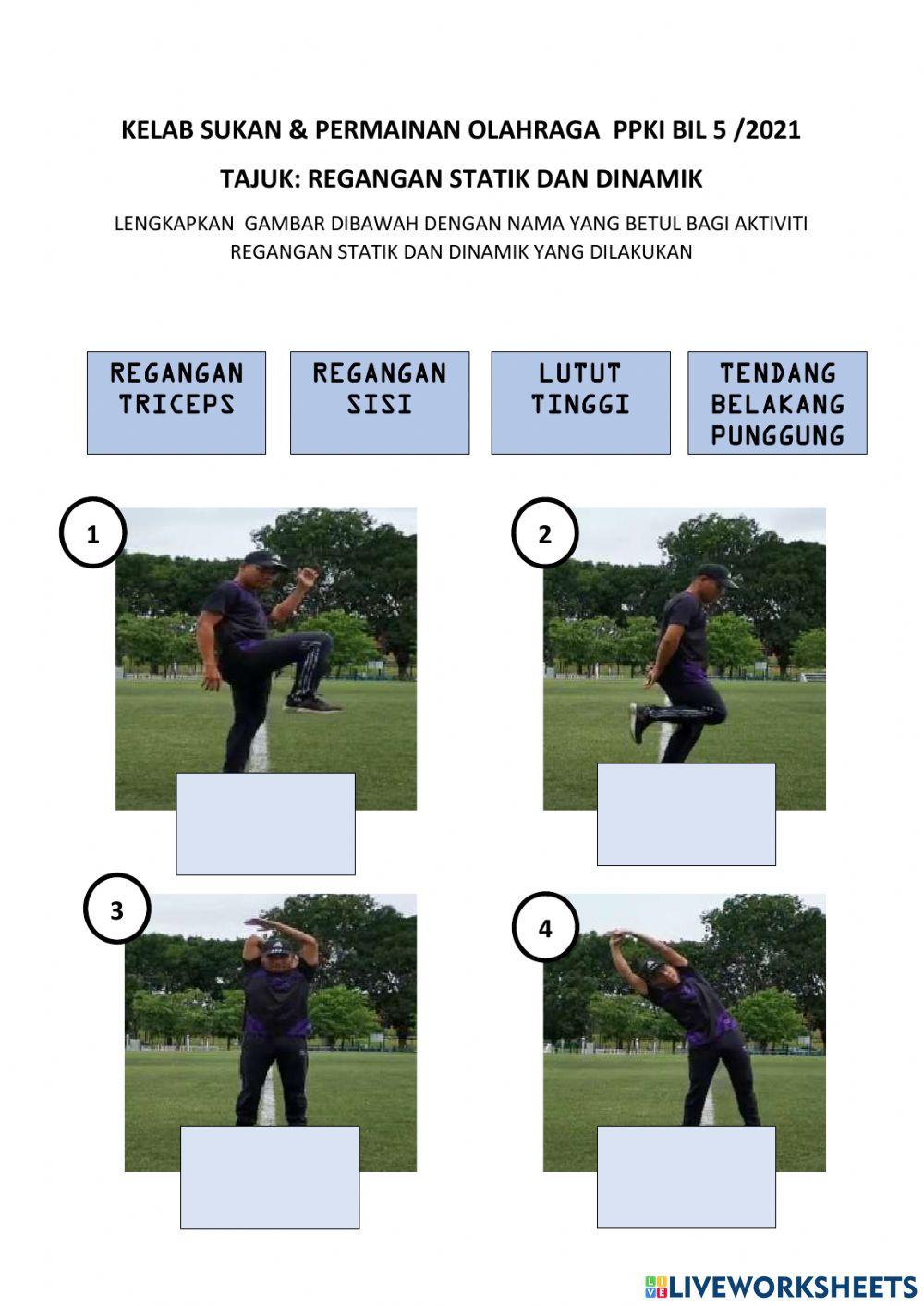 KELAB SUKAN & PERMAINAN OLAHRAGA PPKI BIL 5 /2021

TAJUK: REGANGAN STATIK DAN DINAMIK

LENGKAPKAN GAMBAR DIBAWAH DENGAN NAMA YANG BETUL BAGI AKTIVITI REGANGAN STATIK DAN DINAMIK YANG DILAKUKAN

REGANGAN TRICEPS

REGANGAN SISI

LUTUT TINGGI

TENDANG BELAKANG PUNGGUNG

1

2

3

4

LIVEWORKSHEETS