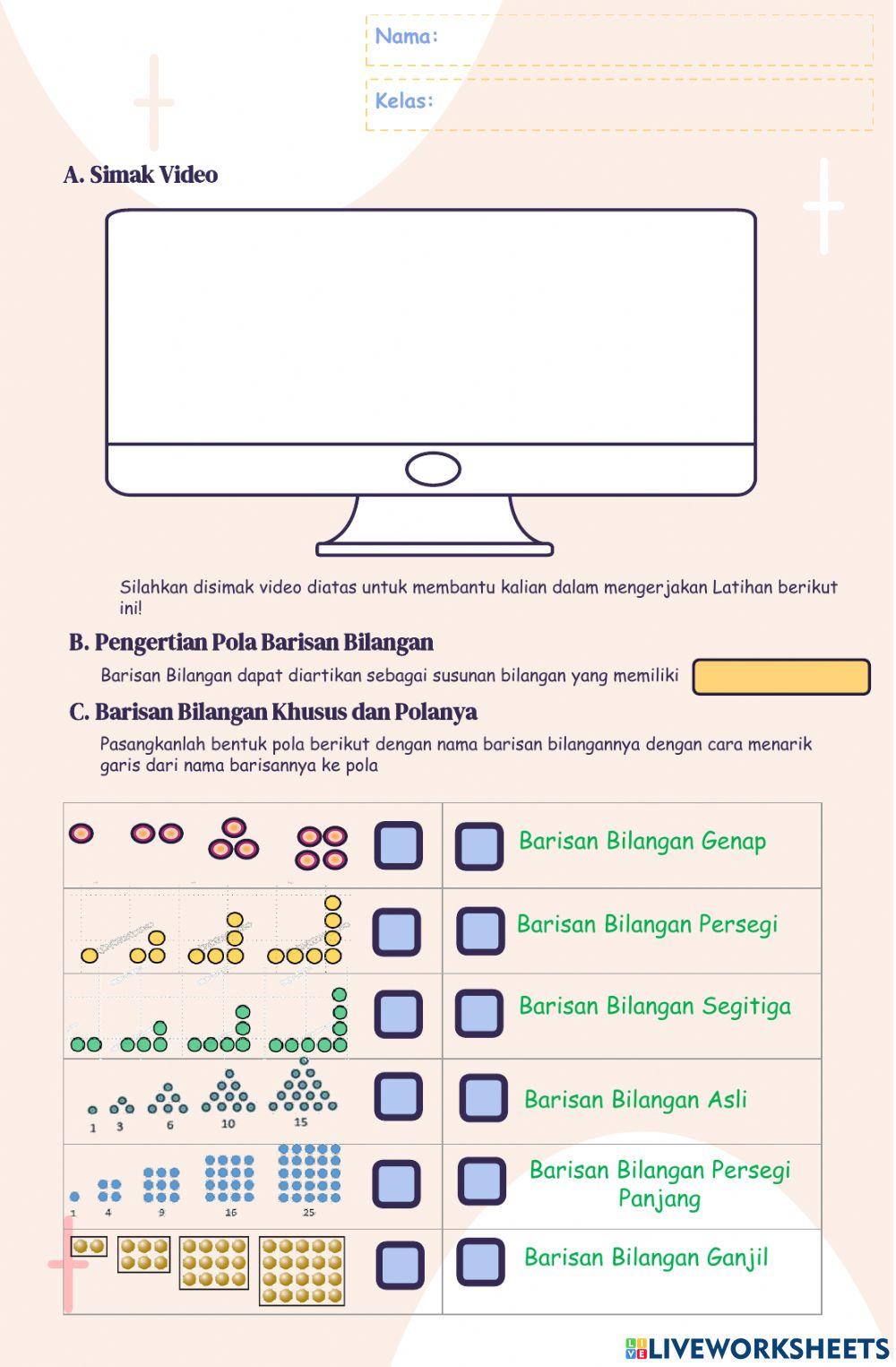 Nama:

Kelas:

A. Simak Video

Silahkan disimak video diatas untuk membantu kalian dalam mengerjakan Latihan berikut ini!

B. Pengertian Pola Barisan Bilangan

Barisan Bilangan dapat diartikan sebagai susunan bilangan yang memiliki

C. Barisan Bilangan Khusus dan Polanya

Pasangkanlah bentuk pola berikut dengan nama barisan bilangannya dengan cara menarik garis dari nama barisannya ke pola

| | |
|---|---|
| | Barisan Bilangan Genap |
| | Barisan Bilangan Persegi |
| | Barisan Bilangan Segitiga |
| 1 3 6 10 15 | Barisan Bilangan Asli |
| 1 4 9 16 25 | Barisan Bilangan Persegi Panjang |
| | Barisan Bilangan Ganjil |

LIVEWORKSHEETS