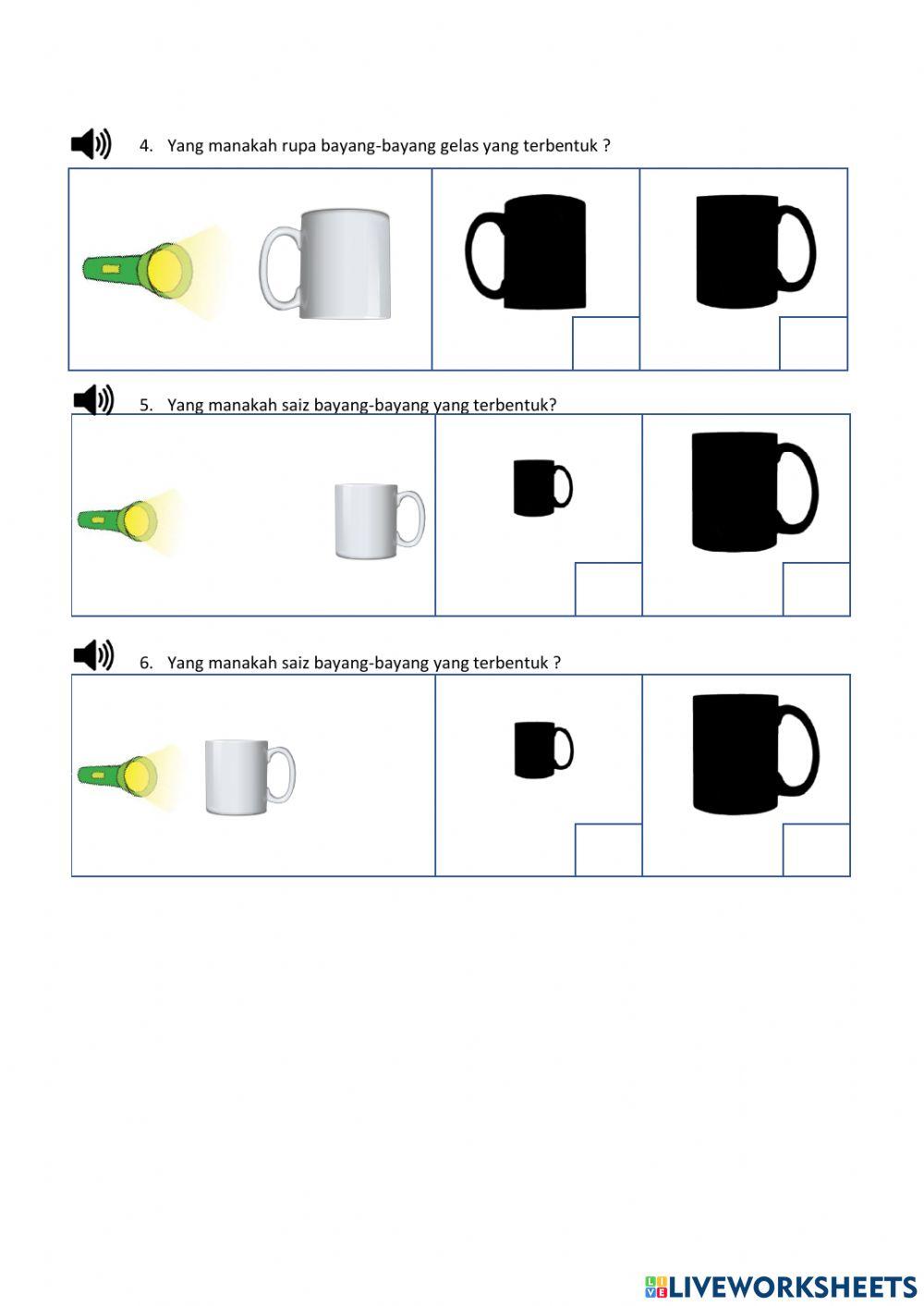 4. Yang manakah rupa bayang-bayang gelas yang terbentuk ?

5. Yang manakah saiz bayang-bayang yang terbentuk?

6. Yang manakah saiz bayang-bayang yang terbentuk ?

LIVEWORKSHEETS