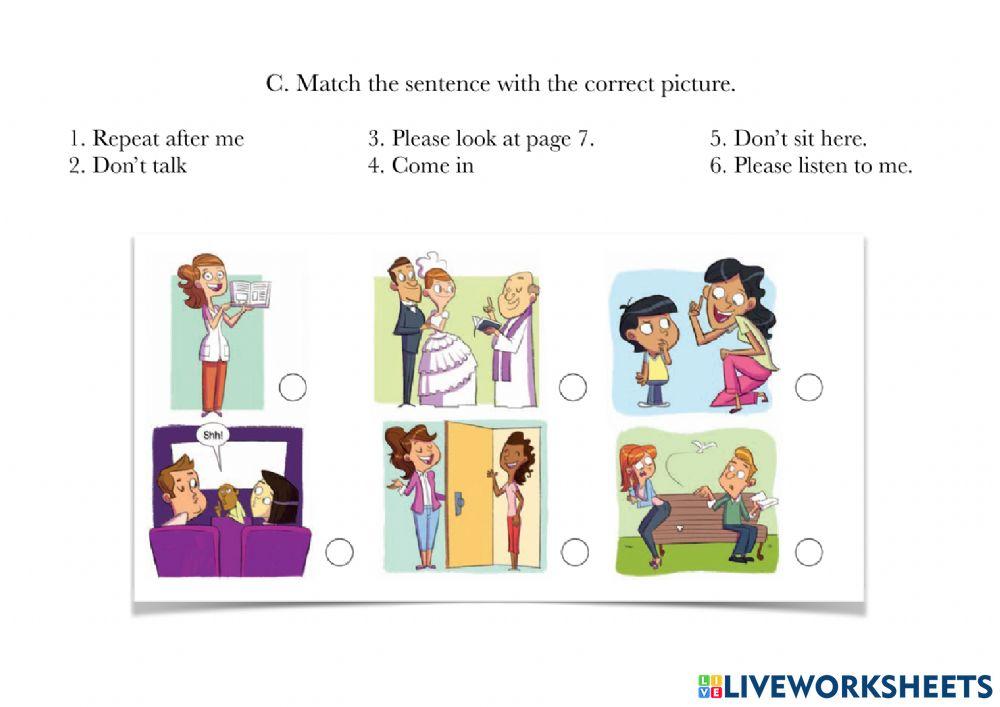 C. Match the sentence with the correct picture.

1. Repeat after me
2. Don't talk

3. Please look at page 7.
4. Come in

5. Don't sit here.
6. Please listen to me.

Shh!

LIVEWORKSHEETS