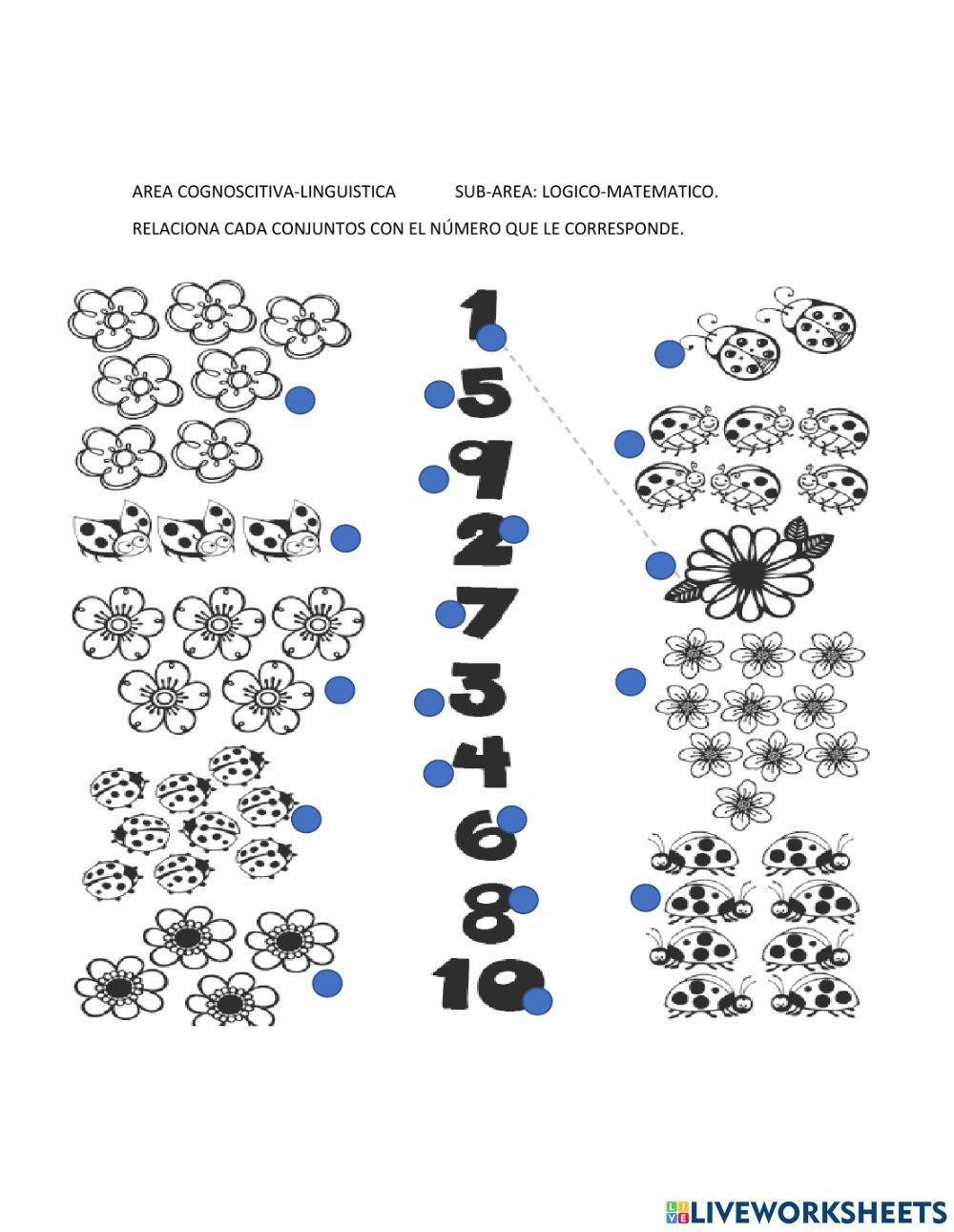 AREA COGNOSCITIVA-LINGUISTICA SUB-AREA: LOGICO-MATEMATICO.

RELACIONA CADA CONJUNTOS CON EL NÚMERO QUE LE CORRESPONDE.

1
5
9
2
7
3
4
6
8
10

LIVEWORKSHEETS