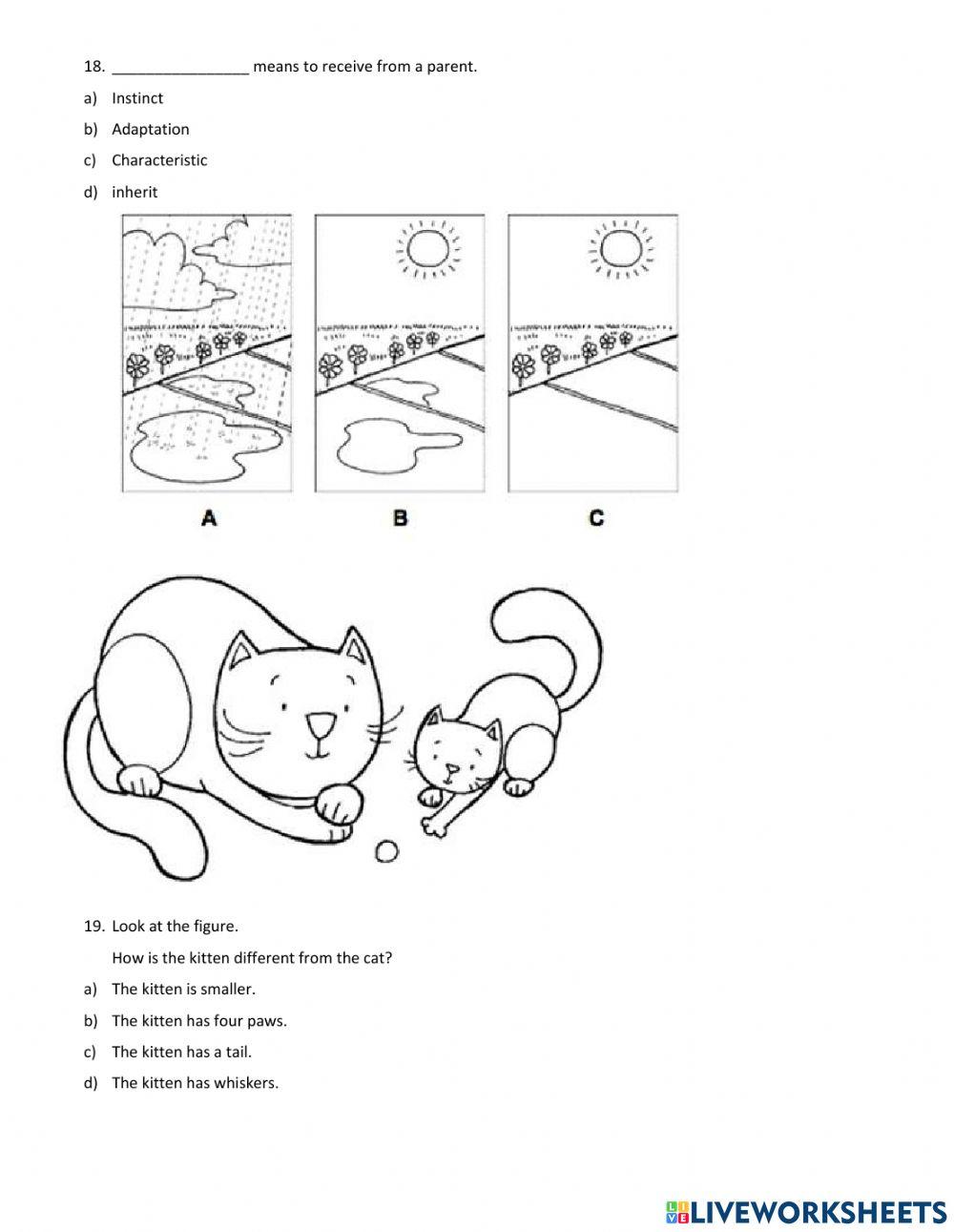 18. ________________ means to receive from a parent.

a) Instinct

b) Adaptation

c) Characteristic

d) inherit

A

B

C

19. Look at the figure.

How is the kitten different from the cat?

a) The kitten is smaller.

b) The kitten has four paws.

c) The kitten has a tail.

d) The kitten has whiskers.

LIVEWORKSHEETS