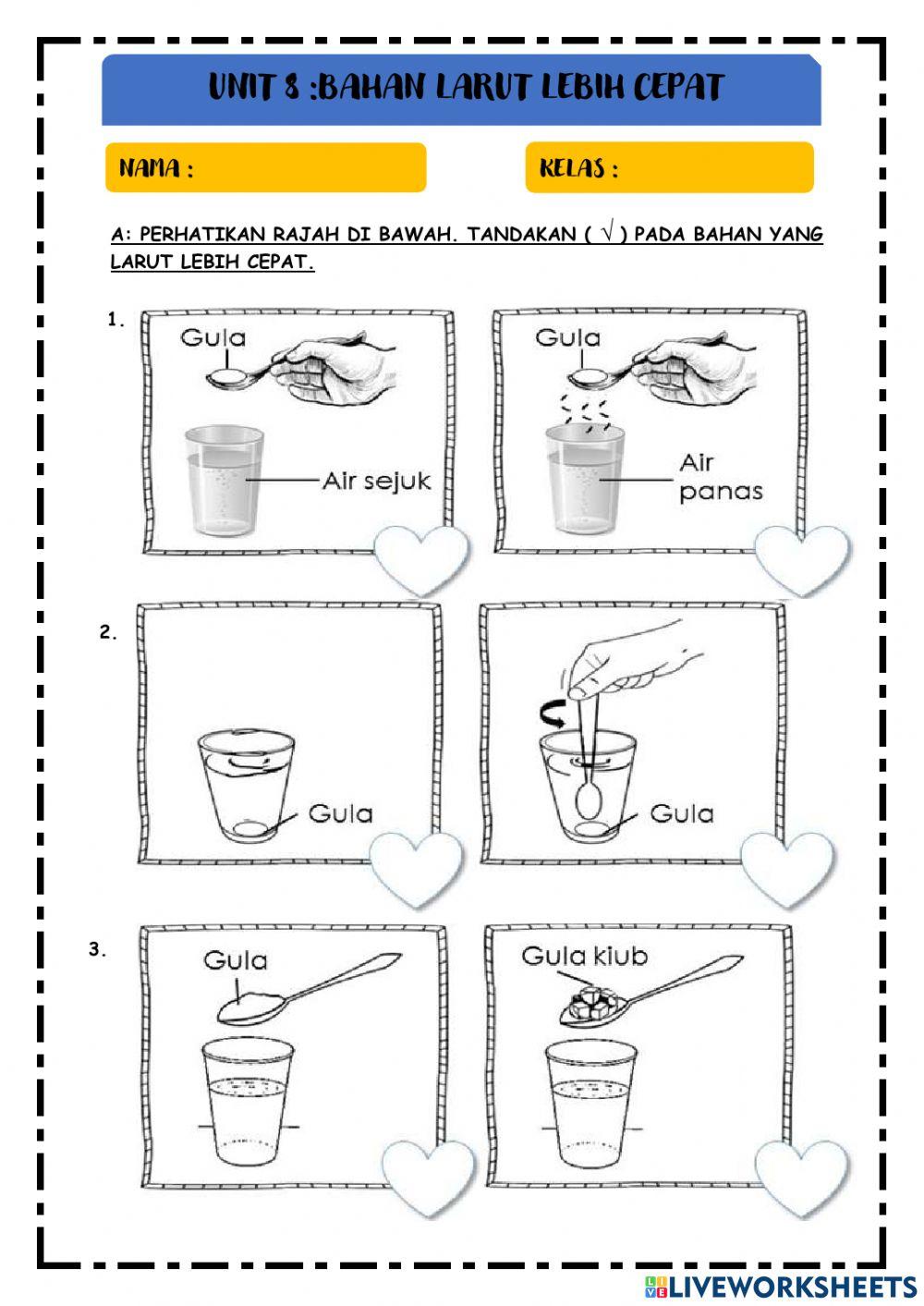 UNIT 8 :BAHAN LARUT LEBIH CEPAT

NAMA :

KELAS :

A: PERHATIKAN RAJAH DI BAWAH. TANDAKAN ( √ ) PADA BAHAN YANG LARUT LEBIH CEPAT.

1.

Gula

Air sejuk

Gula

Air panas

2.

Gula

Gula

3.

Gula

Gula kiub

LIVEWORKSHEETS