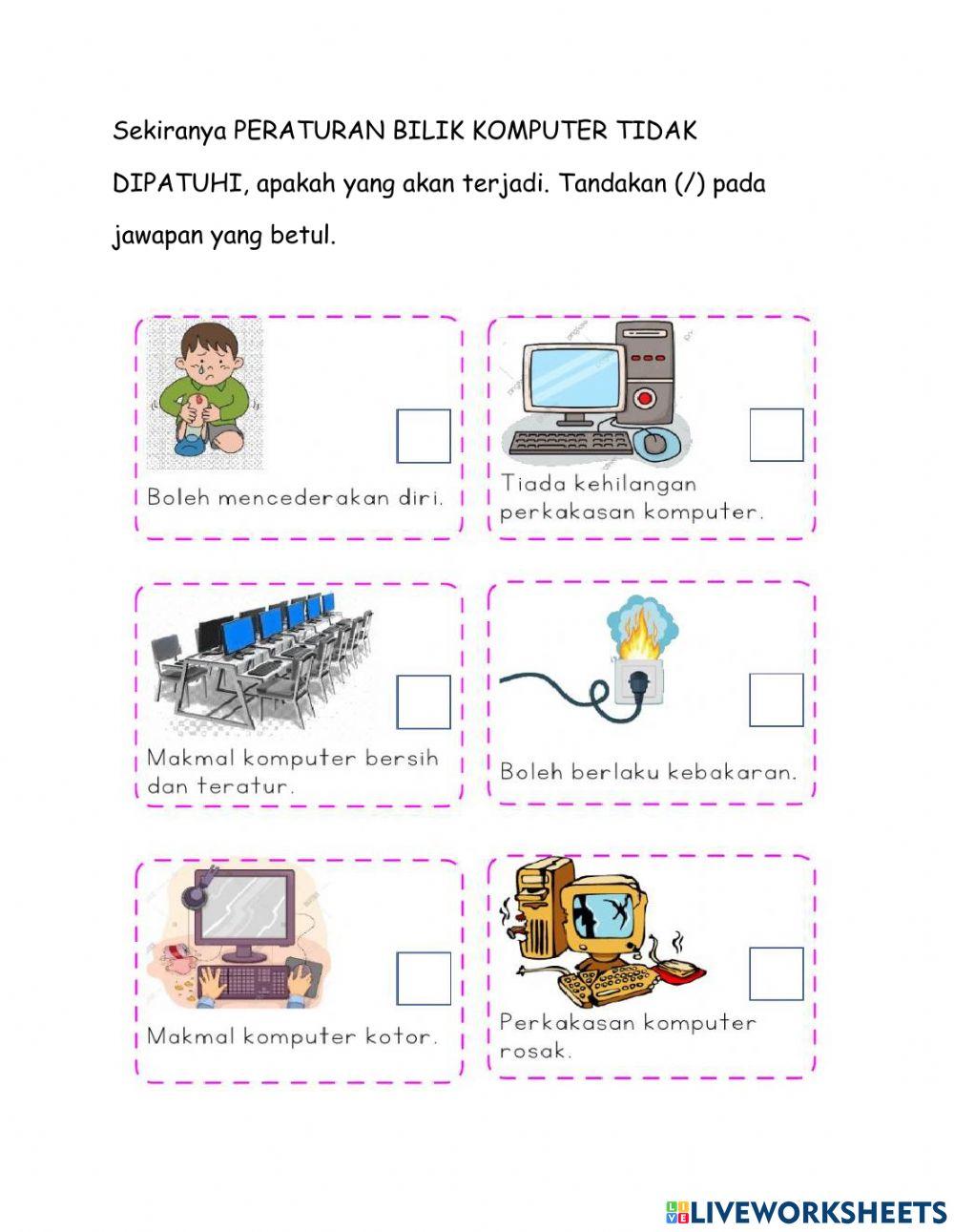 Sekiranya PERATURAN BILIK KOMPUTER TIDAK DIPATUHI, apakah yang akan terjadi. Tandakan (/) pada jawapan yang betul.

Boleh mencederakan diri.

Tiada kehilangan perkakasan komputer.

Makmal komputer bersih dan teratur.

Boleh berlaku kebakaran.

Makmal komputer kotor.

Perkakasan komputer rosak.

LIVEWORKSHEETS