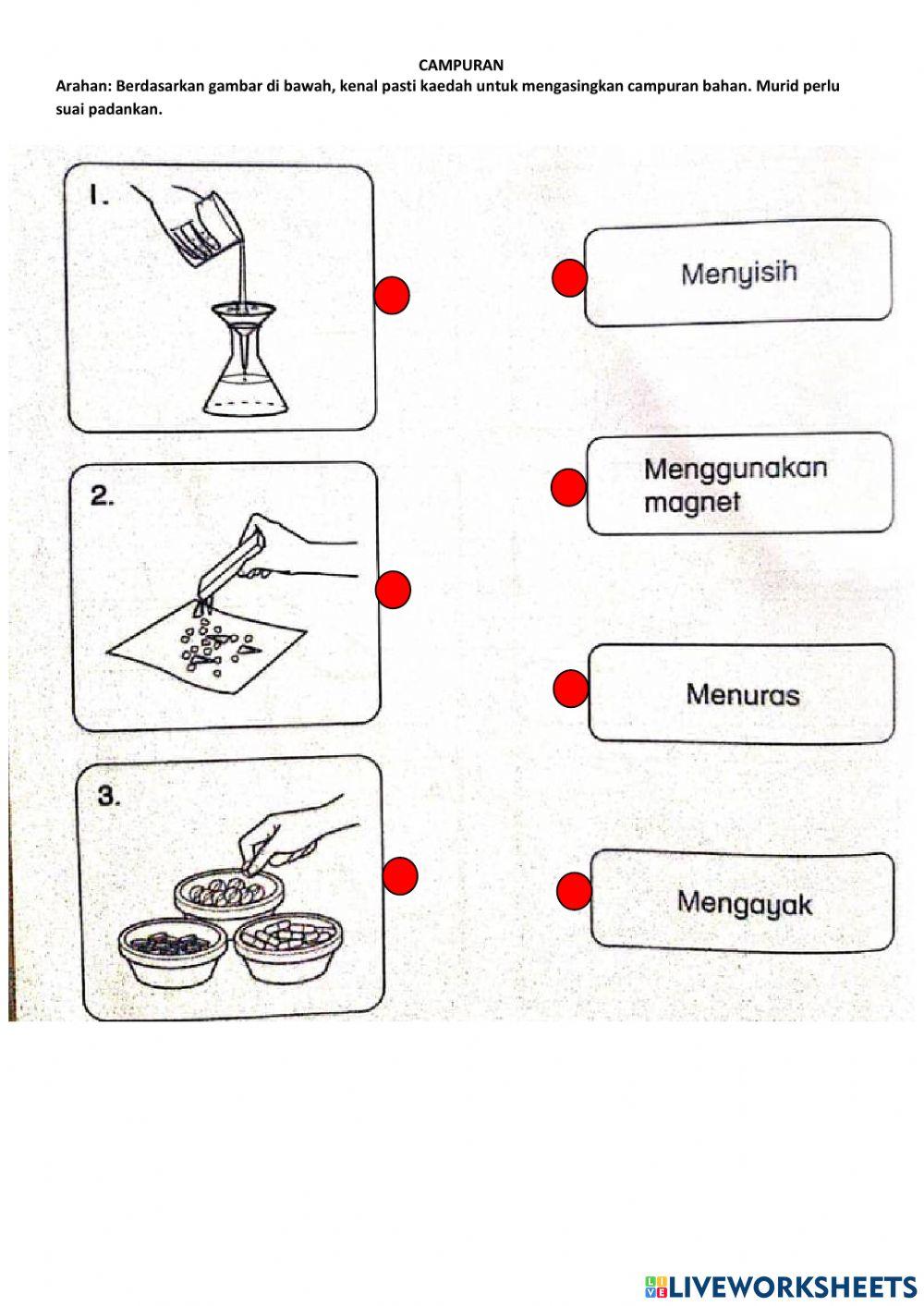 CAMPURAN

Arahan: Berdasarkan gambar di bawah, kenal pasti kaedah untuk mengasingkan campuran bahan. Murid perlu suai padankan.

1.

2.

3.

Menyisih

Menggunakan magnet

Menuras

Mengayak

LIVEWORKSHEETS