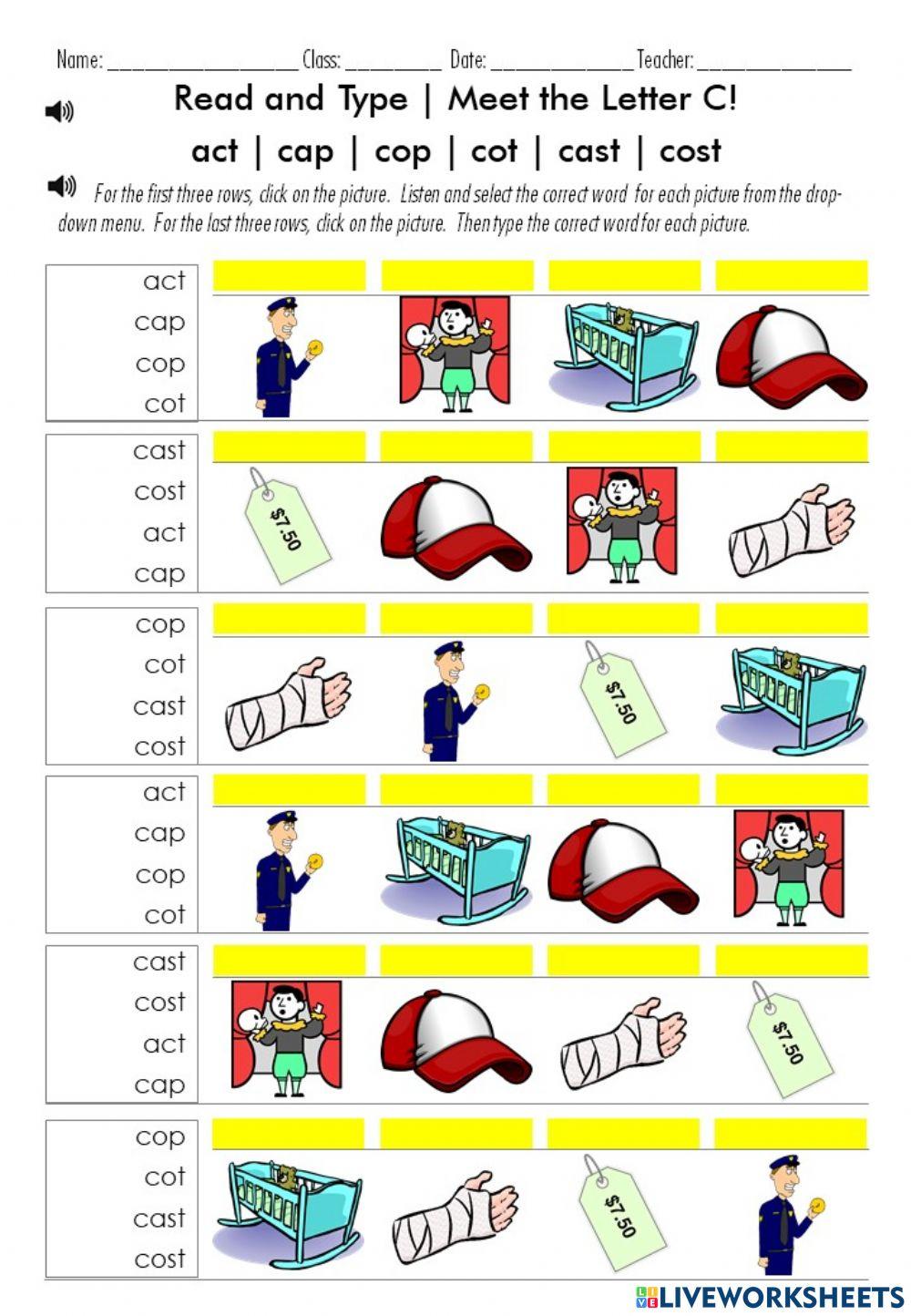 Name: ________________ Class: ________ Date: ____________ Teacher: ____________

Read and Type | Meet the Letter C!

act | cap | cop | cot | cast | cost

For the first three rows, click on the picture. Listen and select the correct word for each picture from the drop-down menu. For the last three rows, click on the picture. Then type the correct word for each picture.

act
cap
cop
cot

cast
cost
act
cap

$7.50

cop
cot
cast
cost

$7.50

act
cap
cop
cot

cast
cost
act
cap

$7.50

cop
cot
cast
cost

$7.50

LIVEWORKSHEETS