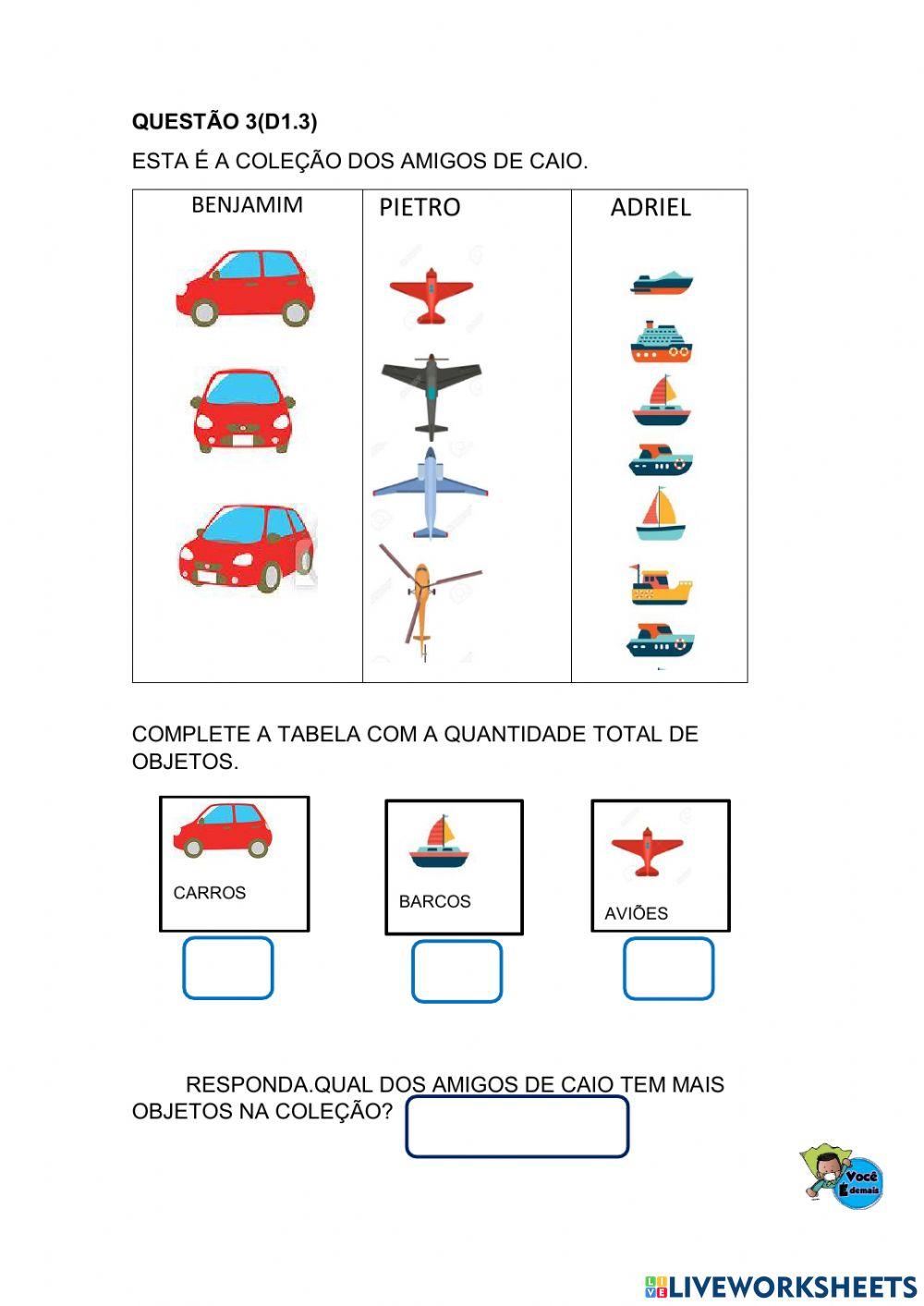 QUESTÃO 3(D1.3)

ESTA É A COLEÇÃO DOS AMIGOS DE CAIO.

| BENJAMIM | PIETRO | ADRIEL |
|---|---|---|
| | | |

COMPLETE A TABELA COM A QUANTIDADE TOTAL DE OBJETOS.

CARROS

BARCOS

AVIÕES

RESPONDA.QUAL DOS AMIGOS DE CAIO TEM MAIS OBJETOS NA COLEÇÃO?

Você É demais

LIVEWORKSHEETS