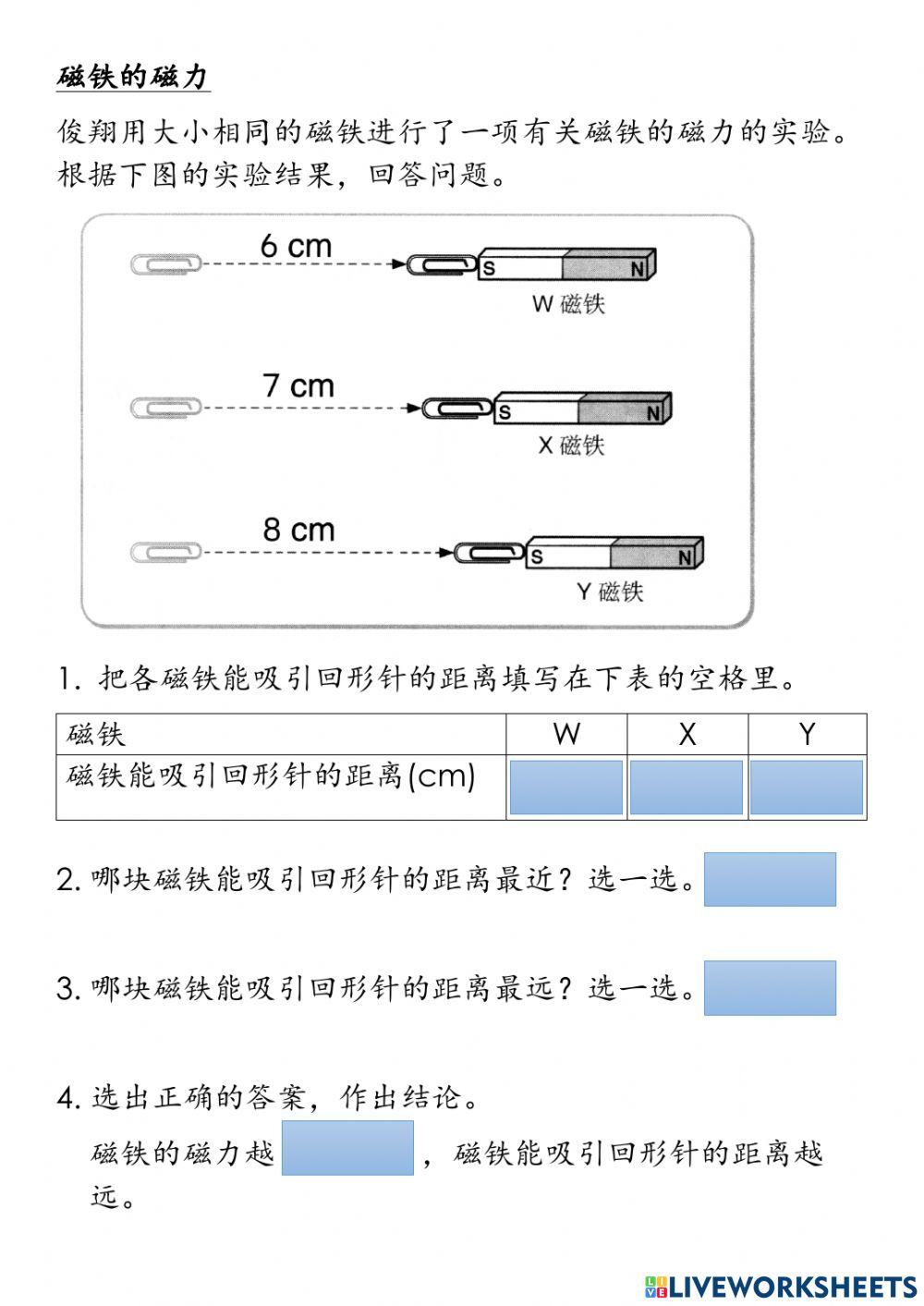 磁铁的磁力

俊翔用大小相同的磁铁进行了一项有关磁铁的磁力的实验。根据下图的实验结果，回答问题。

6 cm
S N
W 磁铁

7 cm
S N
X 磁铁

8 cm
S N
Y 磁铁

1. 把各磁铁能吸引回形针的距离填写在下表的空格里。

| 磁铁 | W | X | Y |
|---|---|---|---|
| 磁铁能吸引回形针的距离(cm) | | | |

2. 哪块磁铁能吸引回形针的距离最近？选一选。

3. 哪块磁铁能吸引回形针的距离最远？选一选。

4. 选出正确的答案，作出结论。
磁铁的磁力越 ，磁铁能吸引回形针的距离越远。

LIVEWORKSHEETS