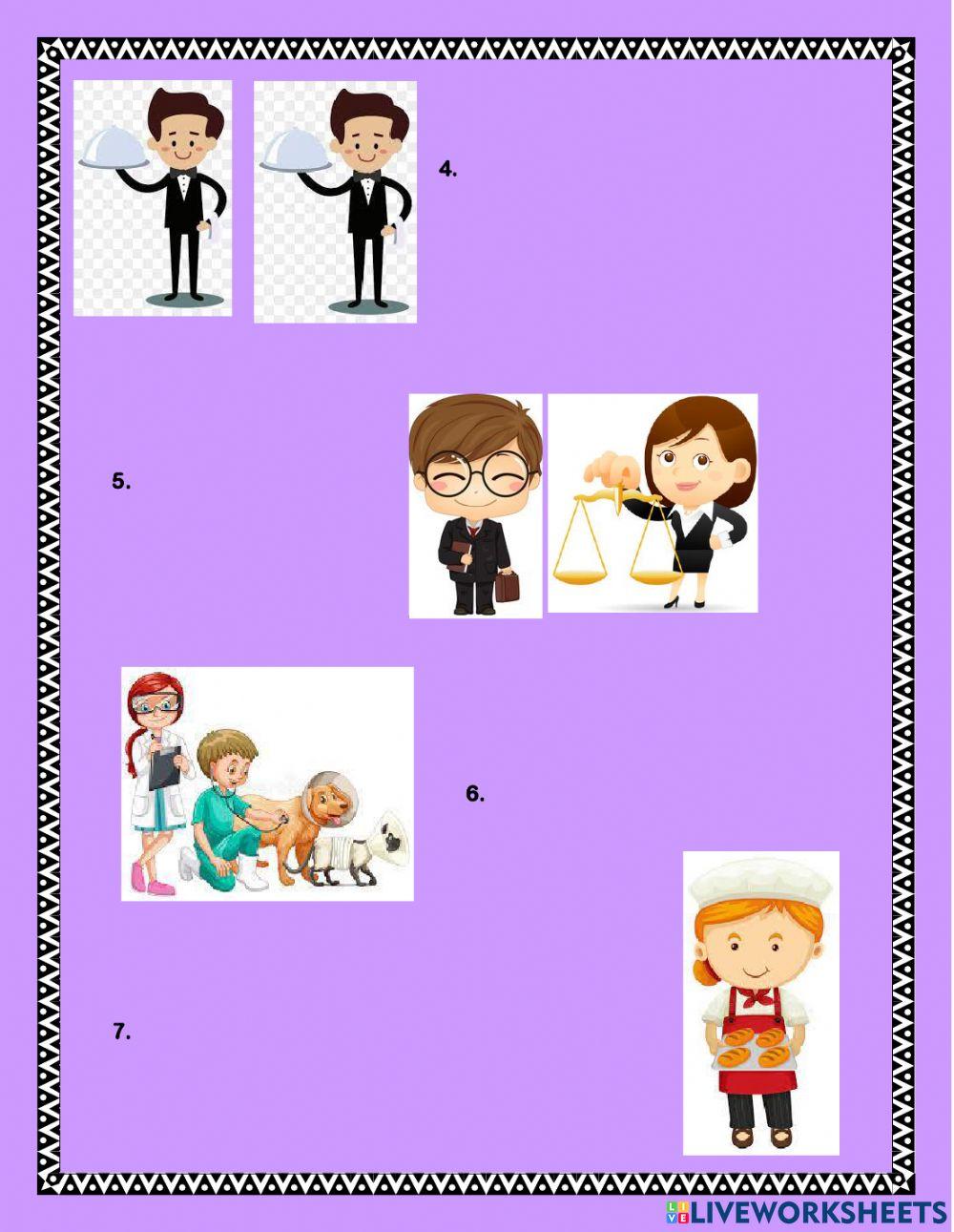 4.

5.

6.

7.

LIVEWORKSHEETS