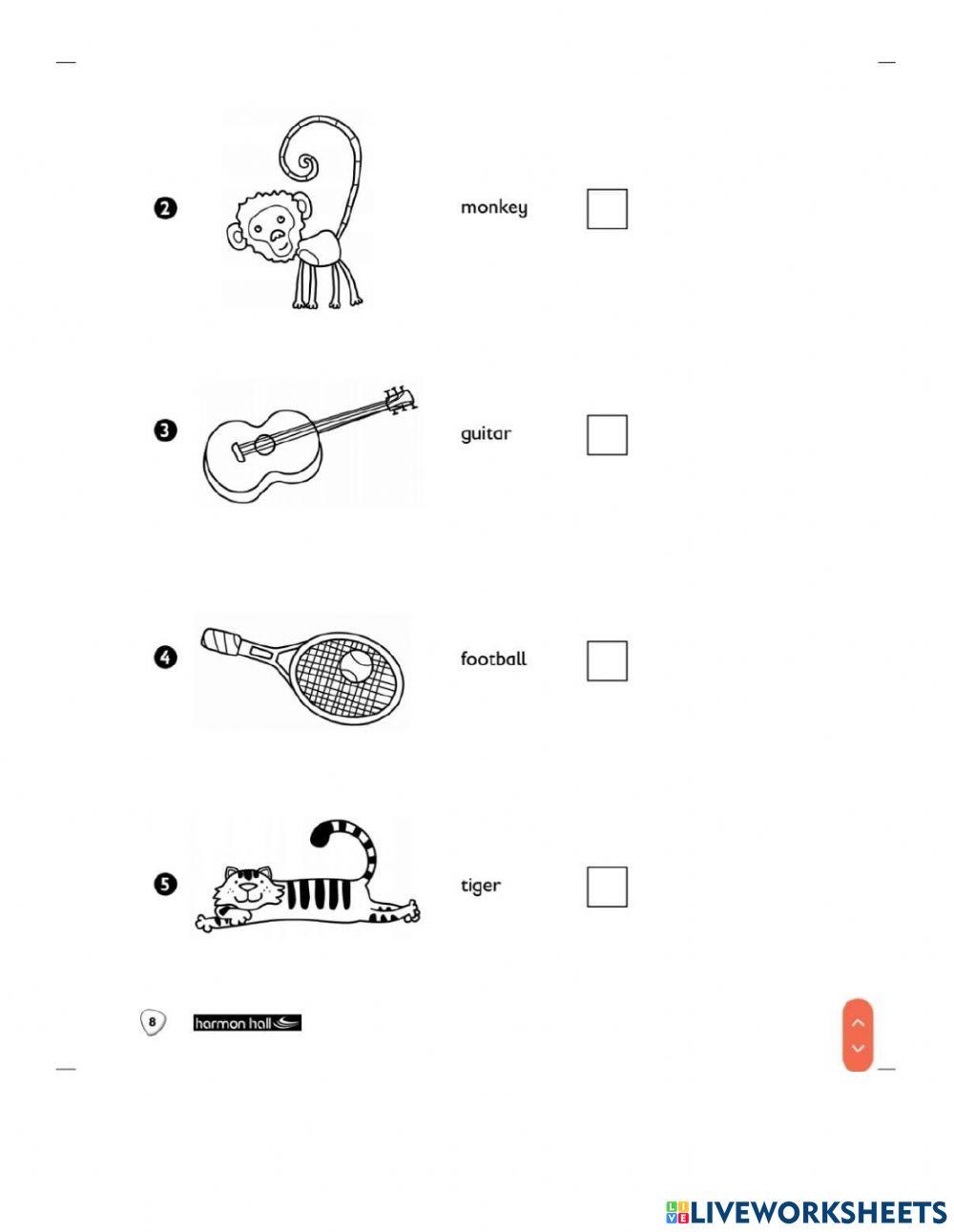 2 monkey

3 guitar

4 football

5 tiger

8 harmon hall

LIVEWORKSHEETS