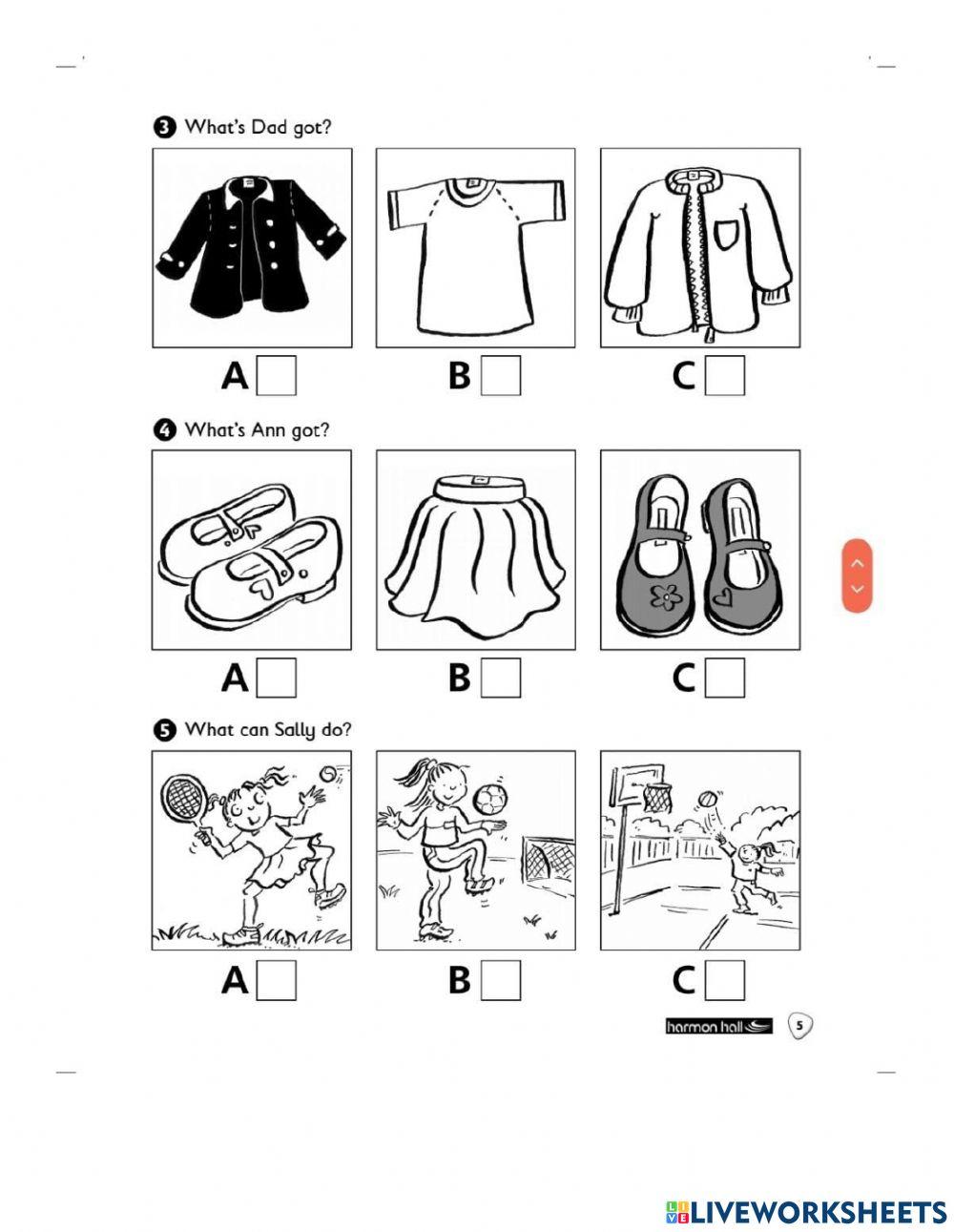 3 What's Dad got?

A B C

4 What's Ann got?

A B C

5 What can Sally do?

A B C

harmon hall 5

LIVEWORKSHEETS