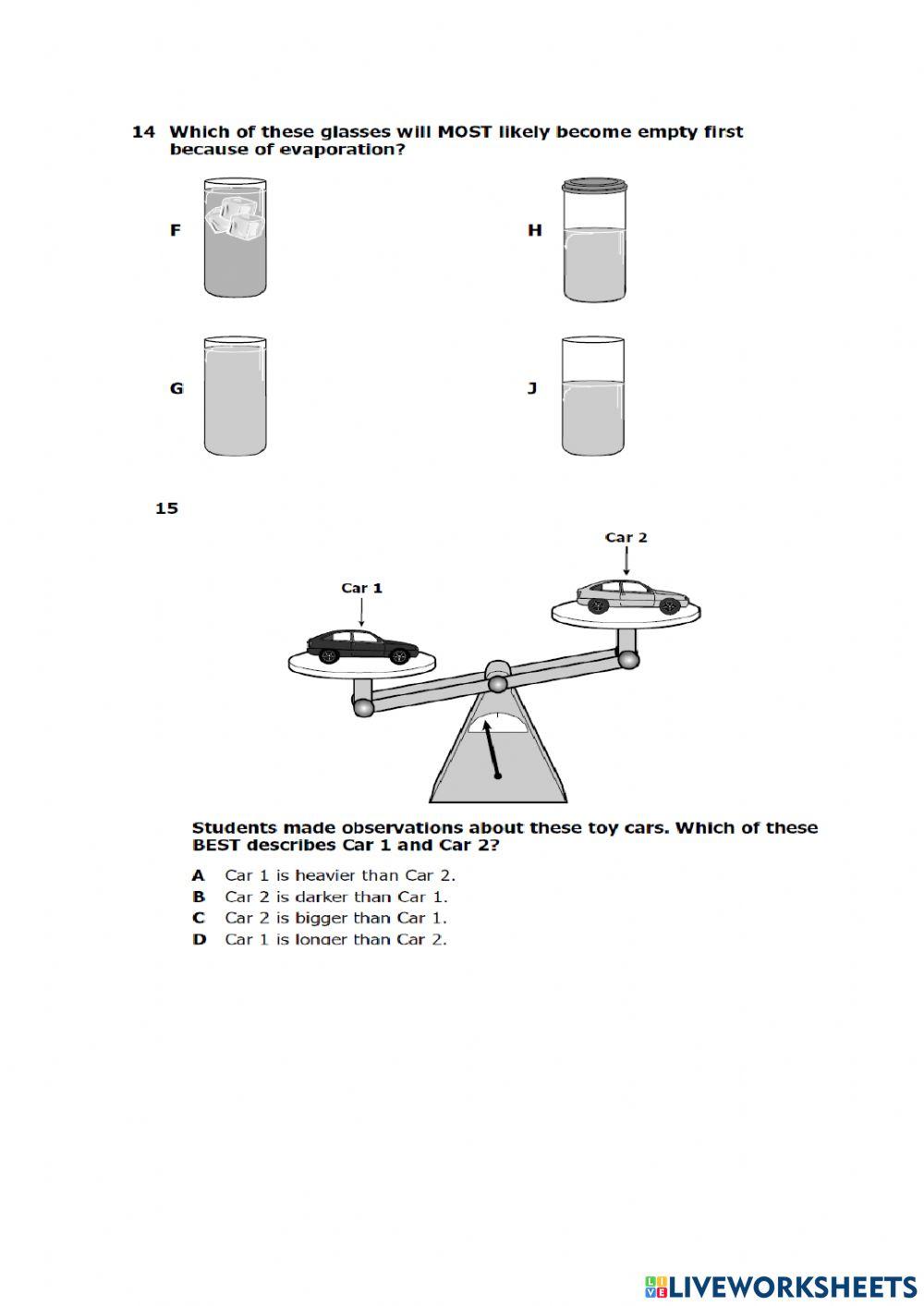 14 Which of these glasses will MOST likely become empty first because of evaporation?

F

H

G

J

15

Car 2

Car 1

Students made observations about these toy cars. Which of these BEST describes Car 1 and Car 2?

A Car 1 is heavier than Car 2.
B Car 2 is darker than Car 1.
C Car 2 is bigger than Car 1.
D Car 1 is longer than Car 2.

LIVEWORKSHEETS