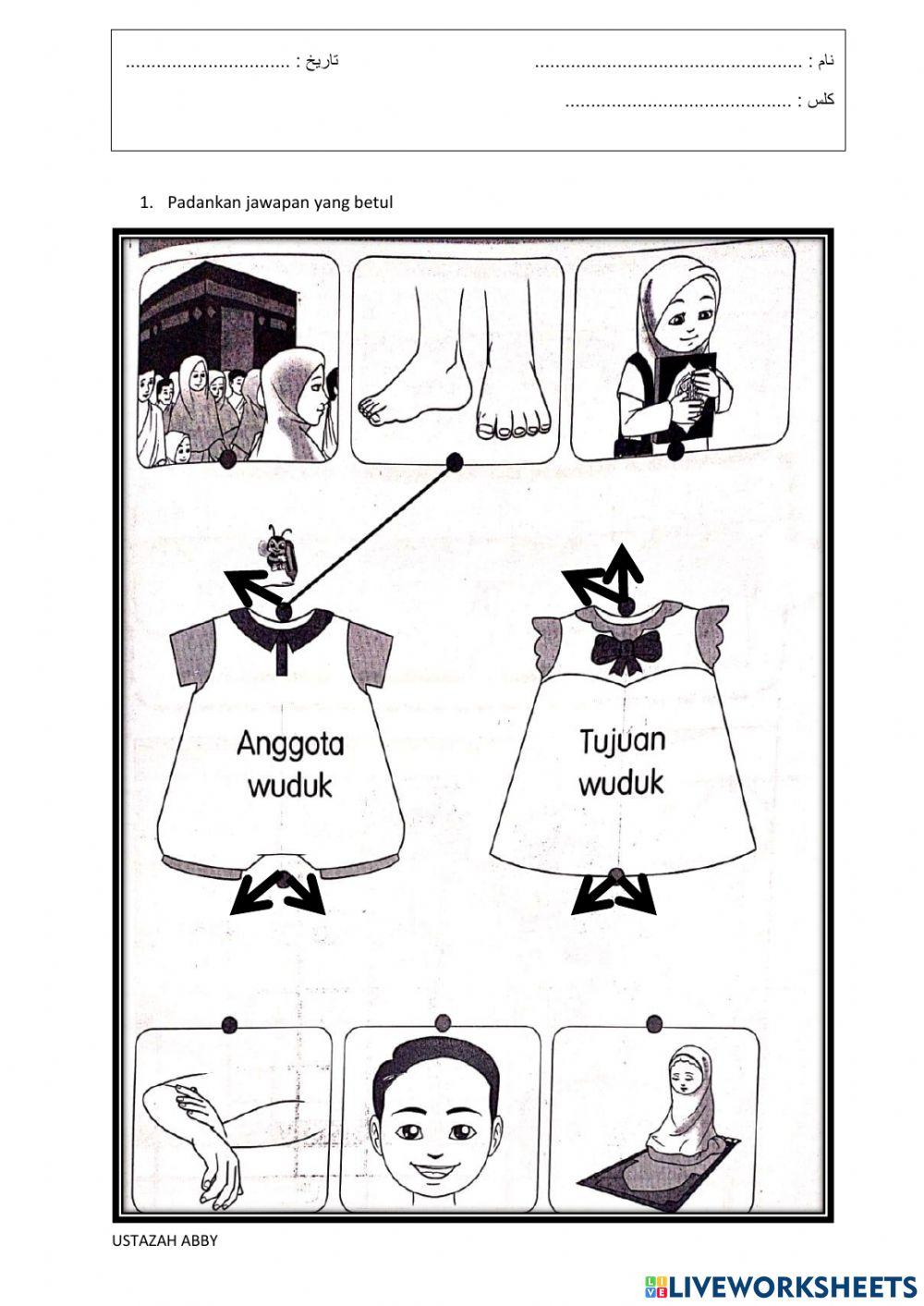 نام : ....................................................
تاريخ : ................................
كلس : ............................................

1. Padankan jawapan yang betul

Anggota wuduk

Tujuan wuduk

USTAZAH ABBY

LIVEWORKSHEETS