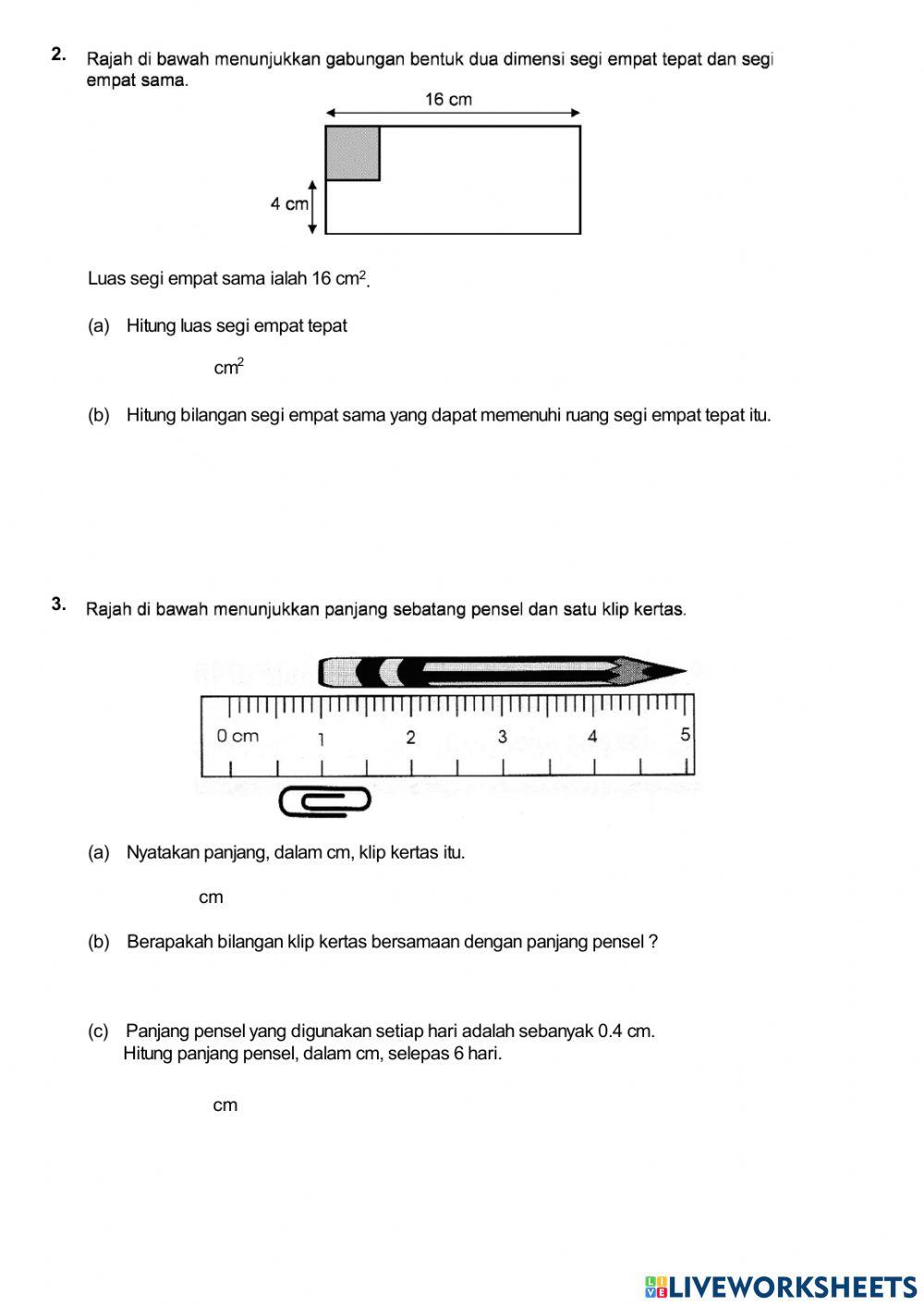 2. Rajah di bawah menunjukkan gabungan bentuk dua dimensi segi empat tepat dan segi empat sama.

16 cm

4 cm

Luas segi empat sama ialah 16 $cm^2$.

(a) Hitung luas segi empat tepat

$cm^2$

(b) Hitung bilangan segi empat sama yang dapat memenuhi ruang segi empat tepat itu.

3. Rajah di bawah menunjukkan panjang sebatang pensel dan satu klip kertas.

0 cm 1 2 3 4 5

(a) Nyatakan panjang, dalam cm, klip kertas itu.

cm

(b) Berapakah bilangan klip kertas bersamaan dengan panjang pensel ?

(c) Panjang pensel yang digunakan setiap hari adalah sebanyak 0.4 cm.
Hitung panjang pensel, dalam cm, selepas 6 hari.

cm

LIVEWORKSHEETS