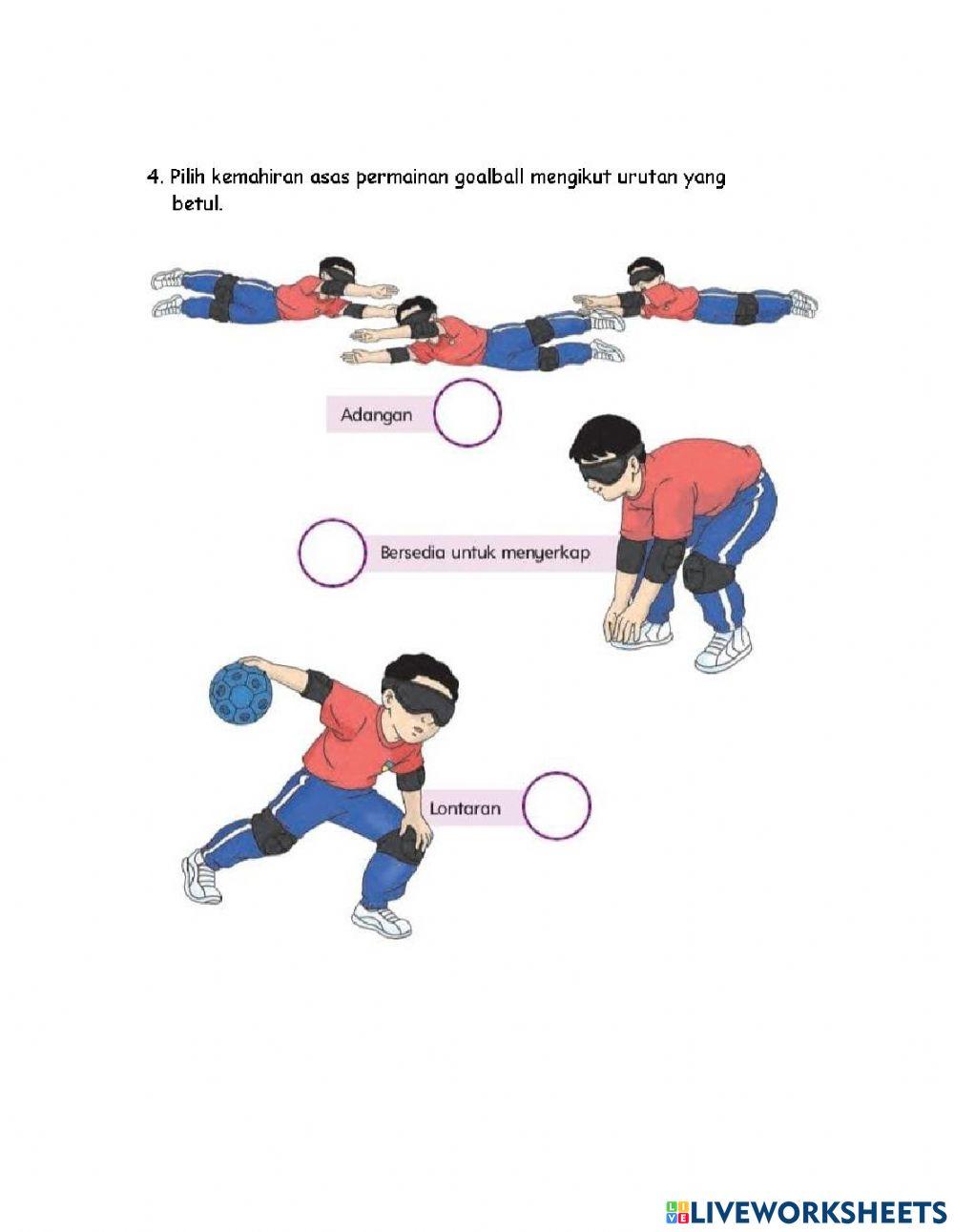 4. Pilih kemahiran asas permainan goalball mengikut urutan yang betul.

Adangan

Bersedia untuk menyerkap

Lontaran

LIVEWORKSHEETS