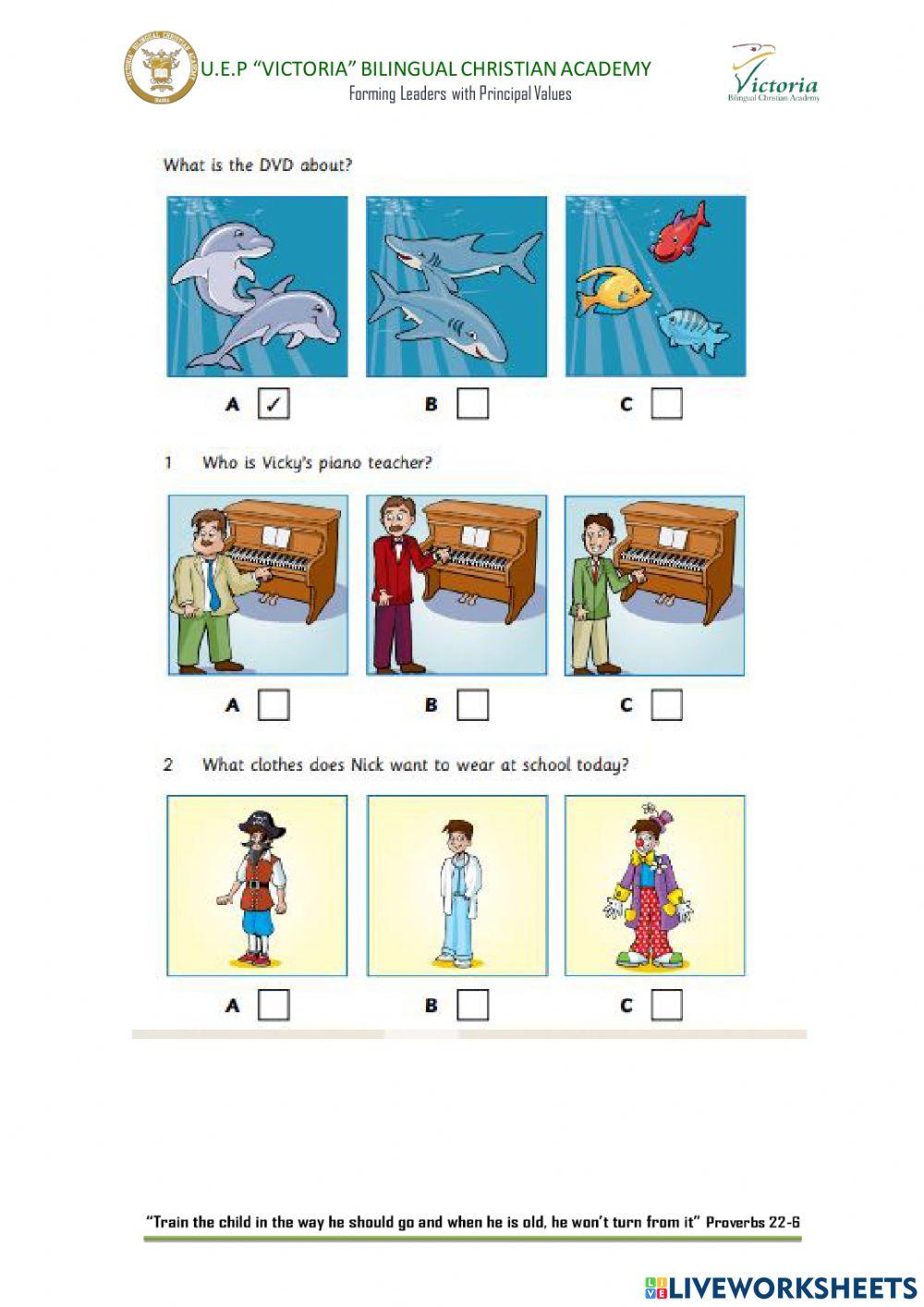 U.E.P "VICTORIA" BILINGUAL CHRISTIAN ACADEMY
Forming Leaders with Principal Values

Victoria
Bilingual Christian Academy

What is the DVD about?

A ✓ B C

1 Who is Vicky's piano teacher?

A B C

2 What clothes does Nick want to wear at school today?

A B C

"Train the child in the way he should go and when he is old, he won't turn from it" Proverbs 22-6

LIVEWORKSHEETS