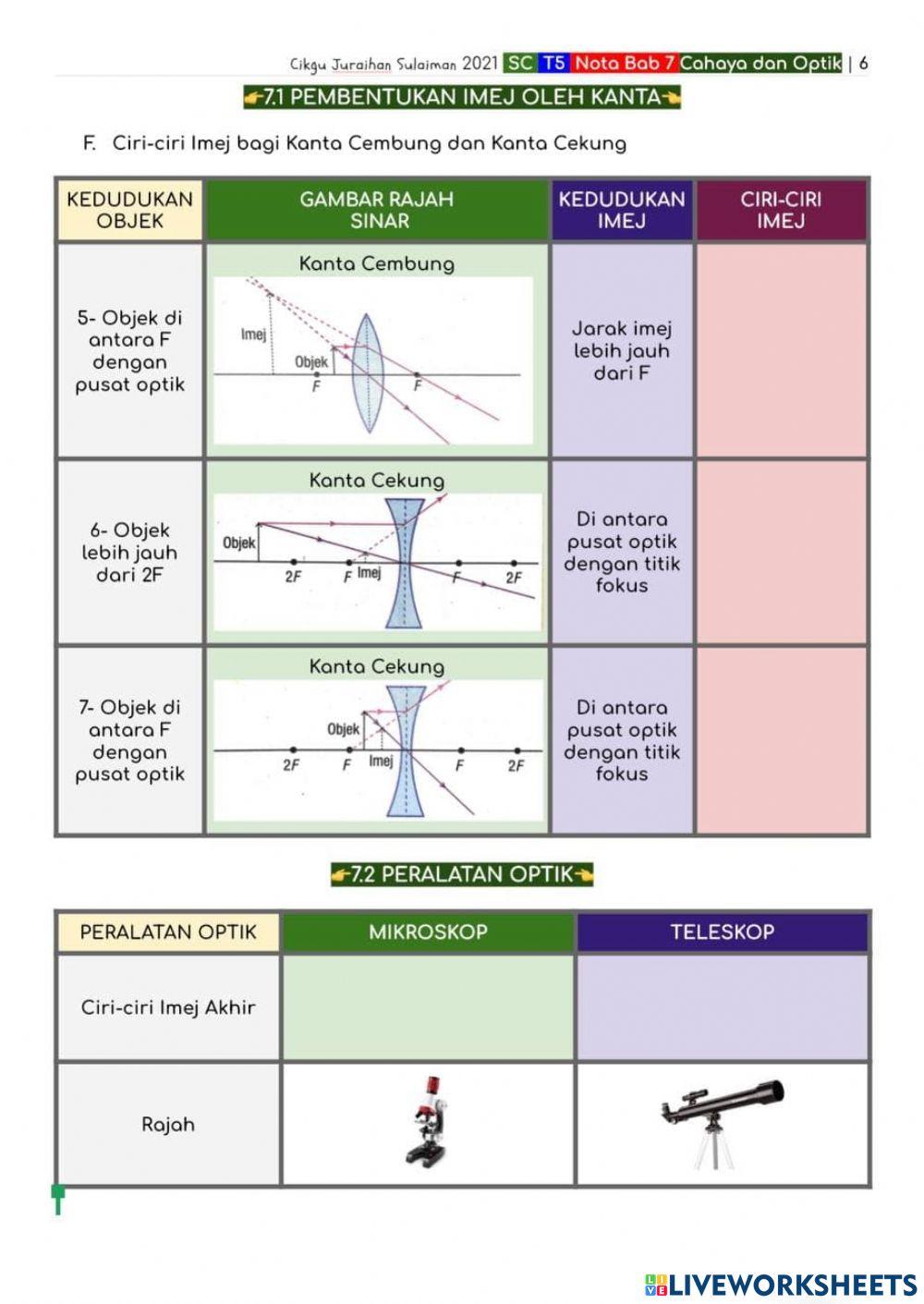 Cikgu Juraihan Sulaiman 2021 SC T5 Nota Bab 7 Cahaya dan Optik | 6

7.1 PEMBENTUKAN IMEJ OLEH KANTA

F. Ciri-ciri Imej bagi Kanta Cembung dan Kanta Cekung

| KEDUDUKAN OBJEK | GAMBAR RAJAH SINAR | KEDUDUKAN IMEJ | CIRI-CIRI IMEJ |
|---|---|---|---|
| 5- Objek di antara F dengan pusat optik | Kanta Cembung Imej Objek F F | Jarak imej lebih jauh dari F | |
| 6- Objek lebih jauh dari 2F | Kanta Cekung Objek 2F F Imej F 2F | Di antara pusat optik dengan titik fokus | |
| 7- Objek di antara F dengan pusat optik | Kanta Cekung Objek 2F F Imej F 2F | Di antara pusat optik dengan titik fokus | |

7.2 PERALATAN OPTIK

| PERALATAN OPTIK | MIKROSKOP | TELESKOP |
|---|---|---|
| Ciri-ciri Imej Akhir | | |
| Rajah | | |

LIVEWORKSHEETS