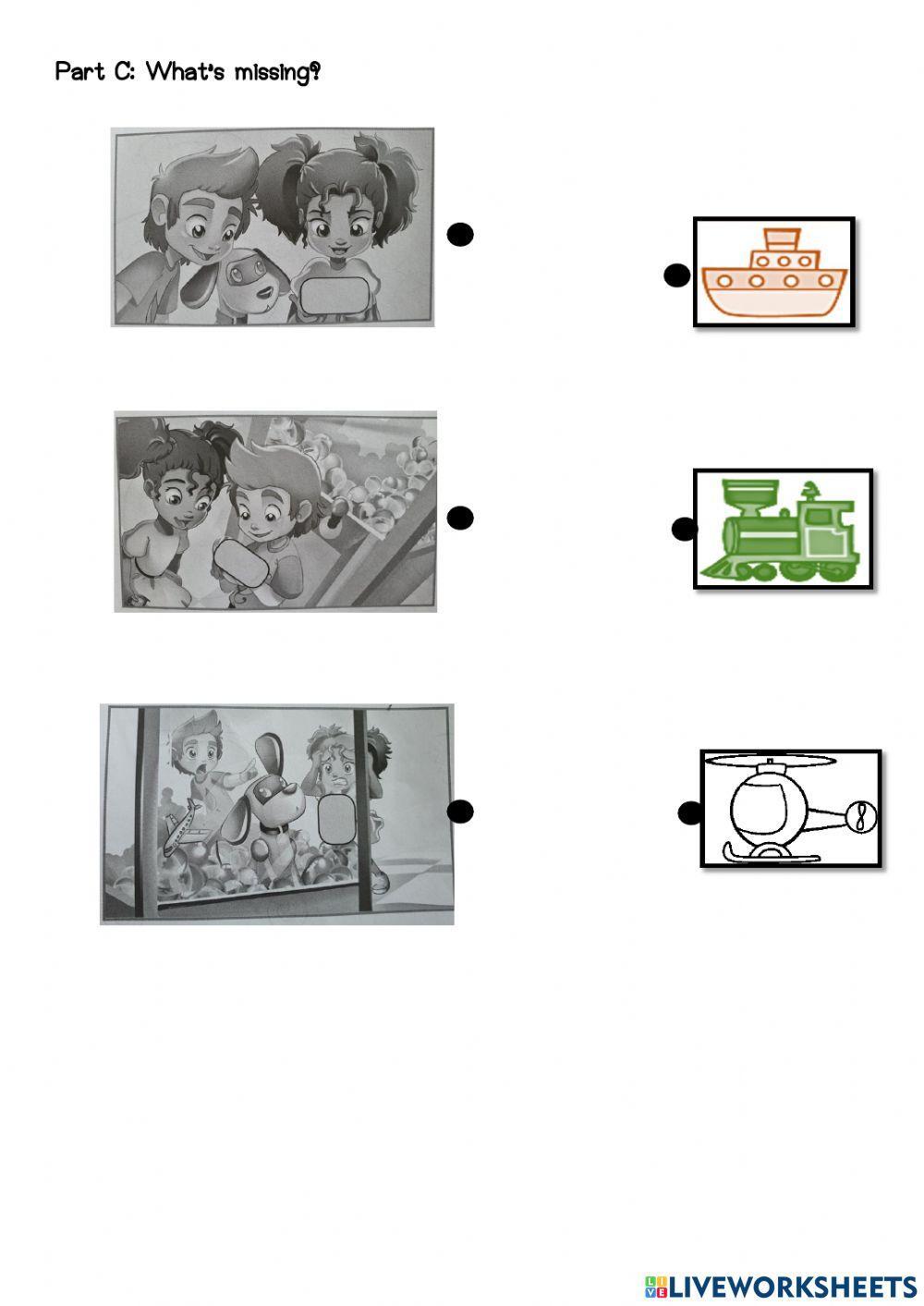 Part C: What's missing?

LIVEWORKSHEETS