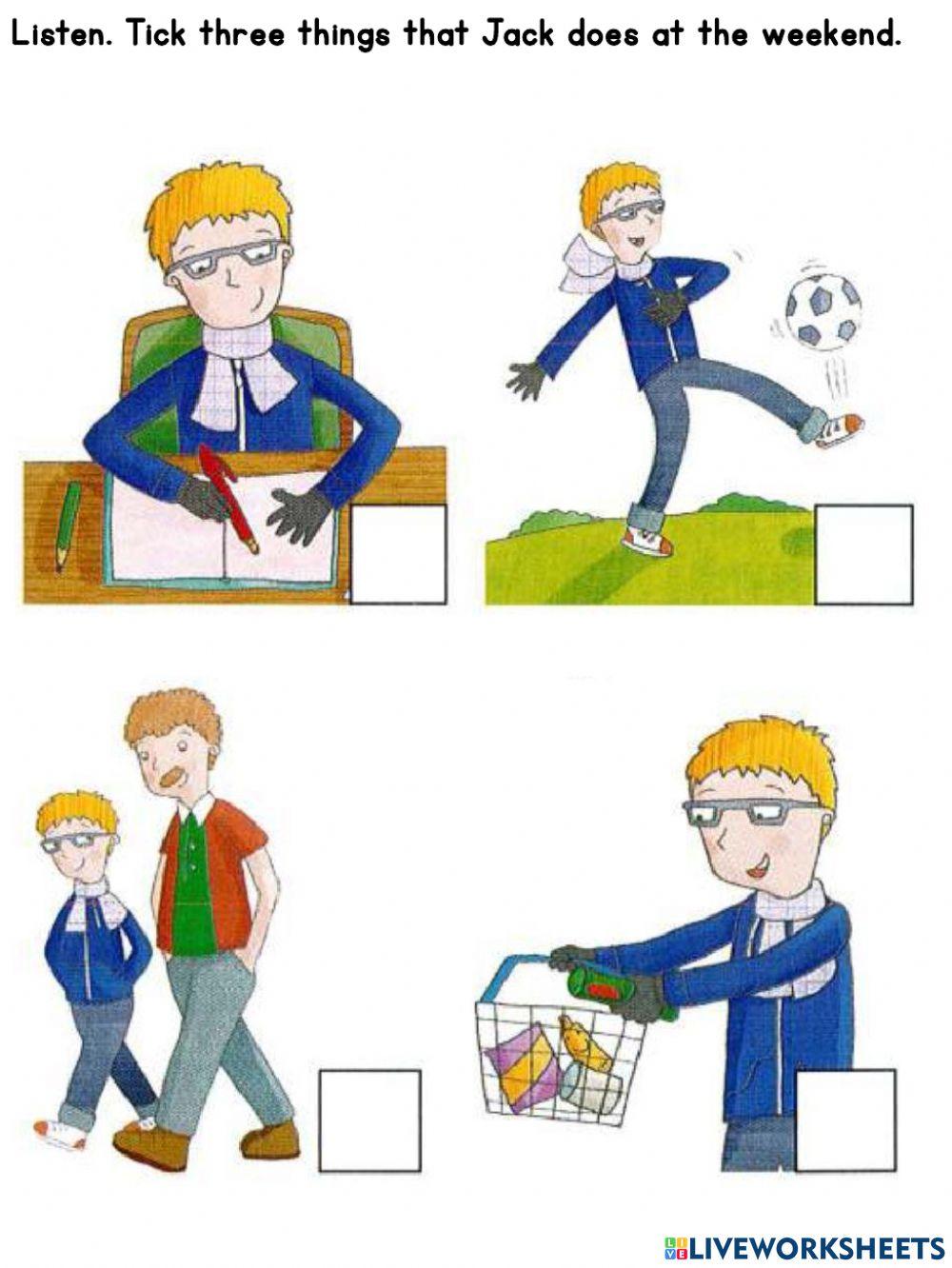 Listen. Tick three things that Jack does at the weekend.

LIVEWORKSHEETS