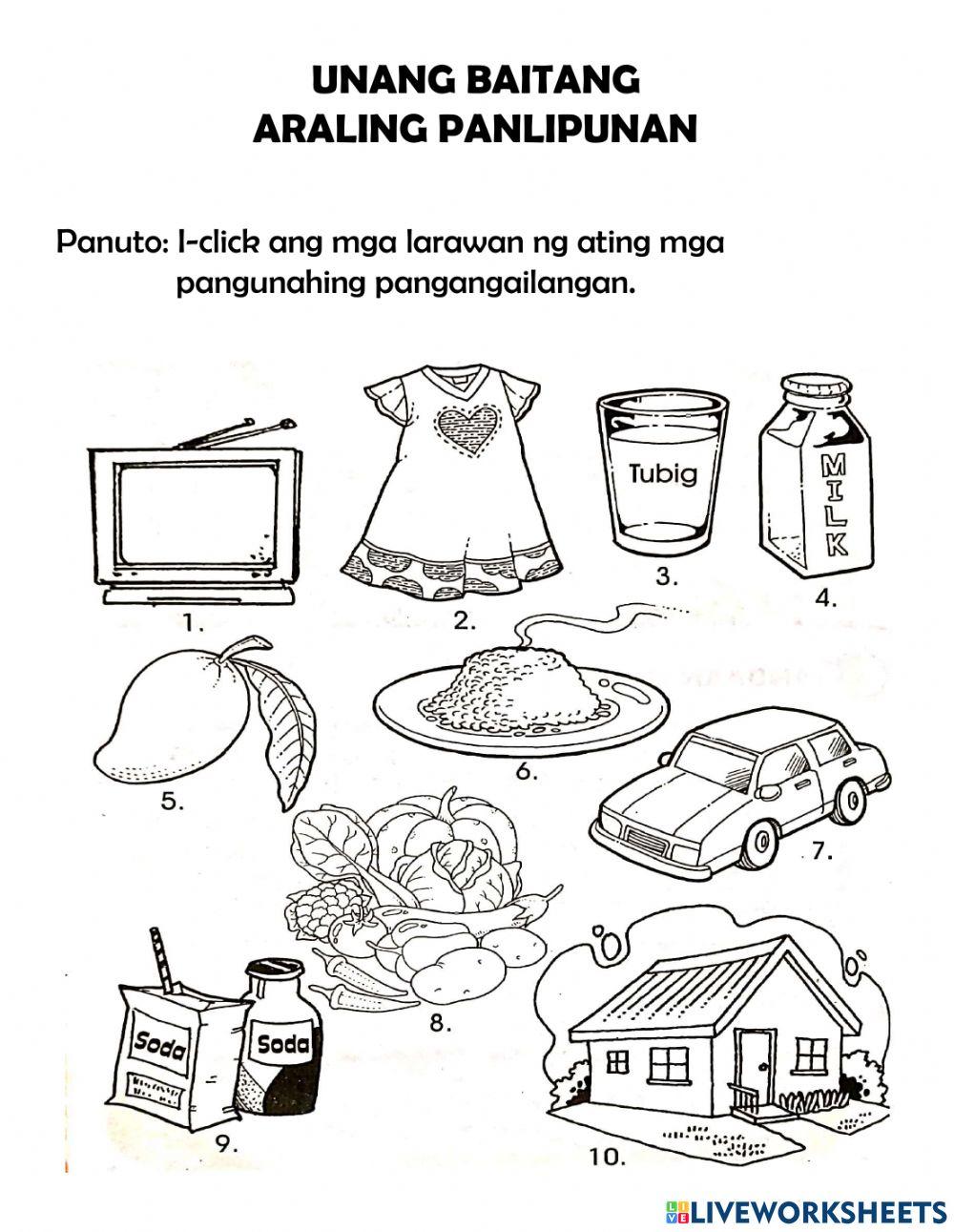 UNANG BAITANG
ARALING PANLIPUNAN

Panuto: I-click ang mga larawan ng ating mga pangunahing pangangailangan.

1.

2.

Tubig

3.

MILK

4.

5.

6.

7.

8.

Soda

Soda

9.

10.

LIVEWORKSHEETS