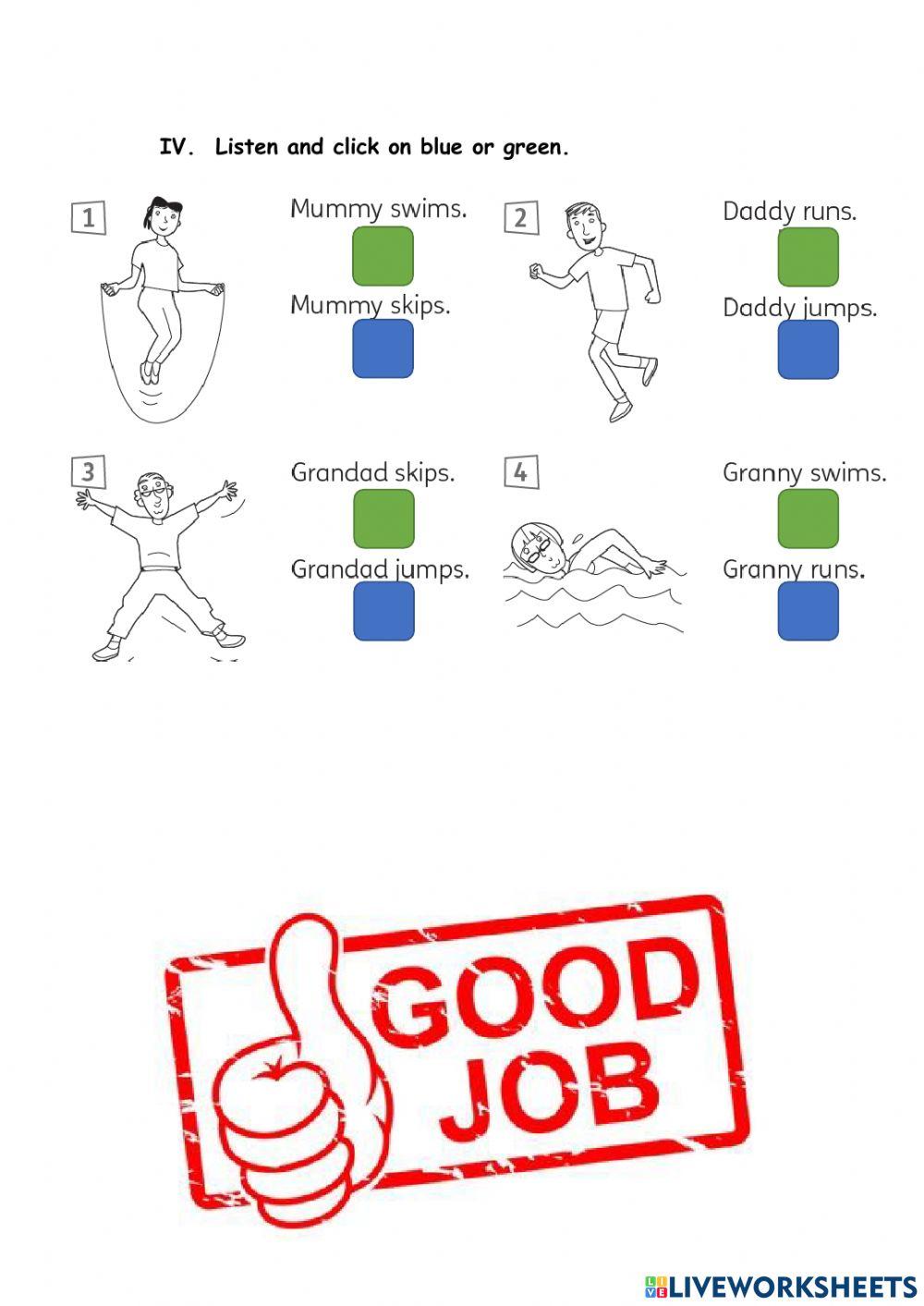 IV. Listen and click on blue or green.

1

Mummy swims.

Mummy skips.

2

Daddy runs.

Daddy jumps.

3

Grandad skips.

Grandad jumps.

4

Granny swims.

Granny runs.

GOOD JOB

LIVEWORKSHEETS