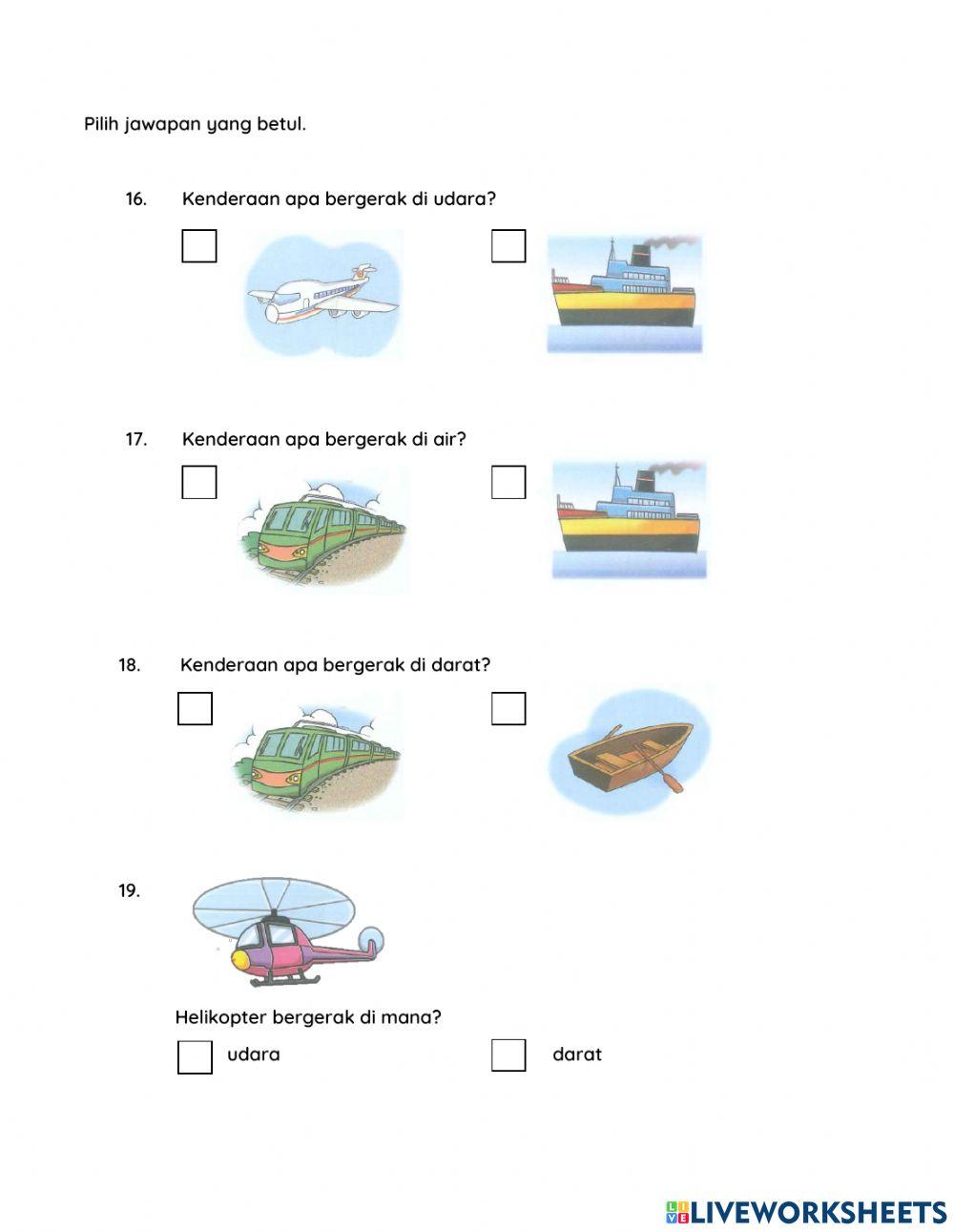 Pilih jawapan yang betul.

16. Kenderaan apa bergerak di udara?

17. Kenderaan apa bergerak di air?

18. Kenderaan apa bergerak di darat?

19.

Helikopter bergerak di mana?

udara

darat

LIVEWORKSHEETS