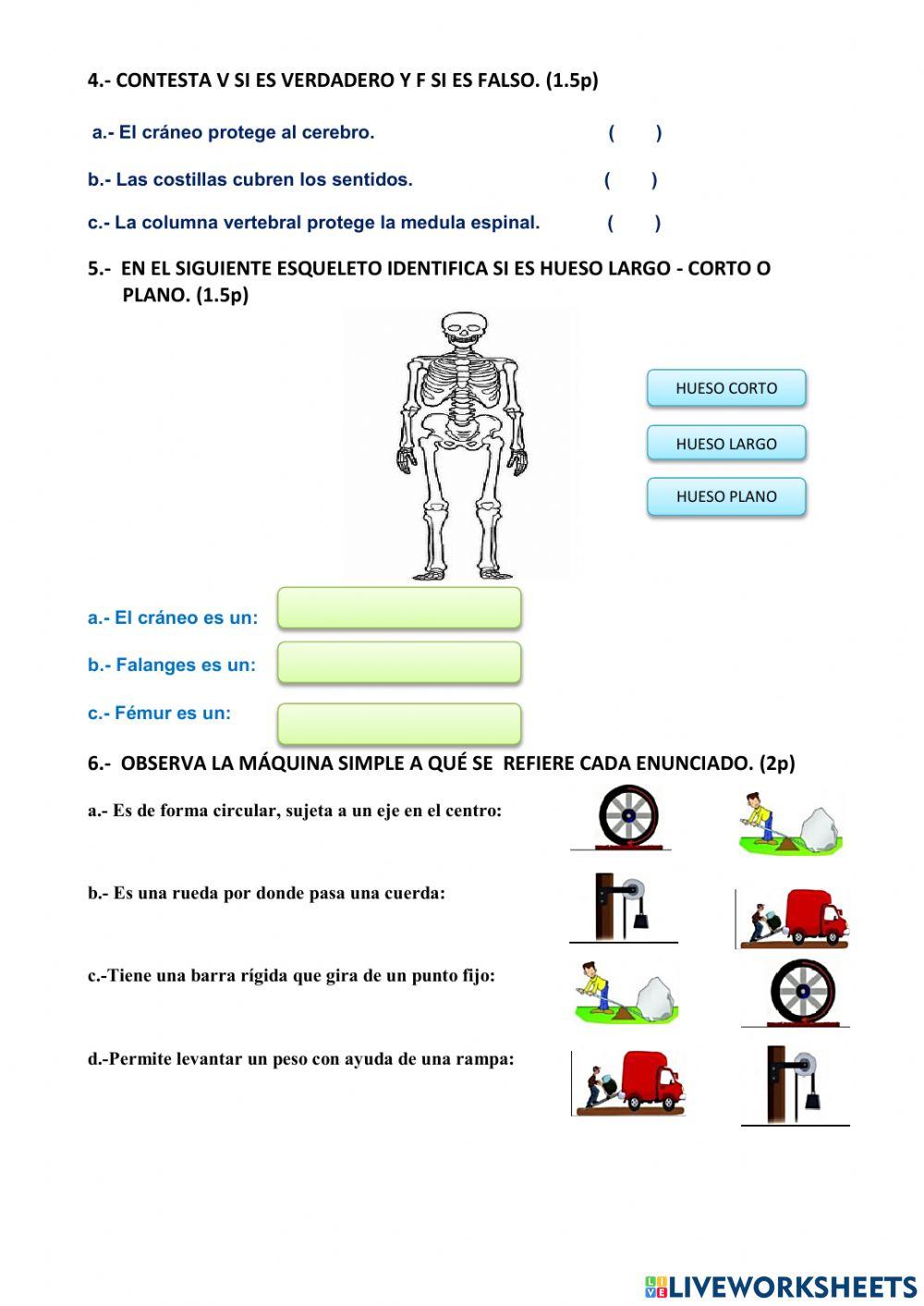 4.- CONTESTA V SI ES VERDADERO Y F SI ES FALSO. (1.5p)

a.- El cráneo protege al cerebro. ( )

b.- Las costillas cubren los sentidos. ( )

c.- La columna vertebral protege la medula espinal. ( )

5.- EN EL SIGUIENTE ESQUELETO IDENTIFICA SI ES HUESO LARGO - CORTO O PLANO. (1.5p)

HUESO CORTO

HUESO LARGO

HUESO PLANO

a.- El cráneo es un:

b.- Falanges es un:

c.- Fémur es un:

6.- OBSERVA LA MÁQUINA SIMPLE A QUÉ SE REFIERE CADA ENUNCIADO. (2p)

a.- Es de forma circular, sujeta a un eje en el centro:

b.- Es una rueda por donde pasa una cuerda:

c.-Tiene una barra rígida que gira de un punto fijo:

d.-Permite levantar un peso con ayuda de una rampa:

LIVEWORKSHEETS