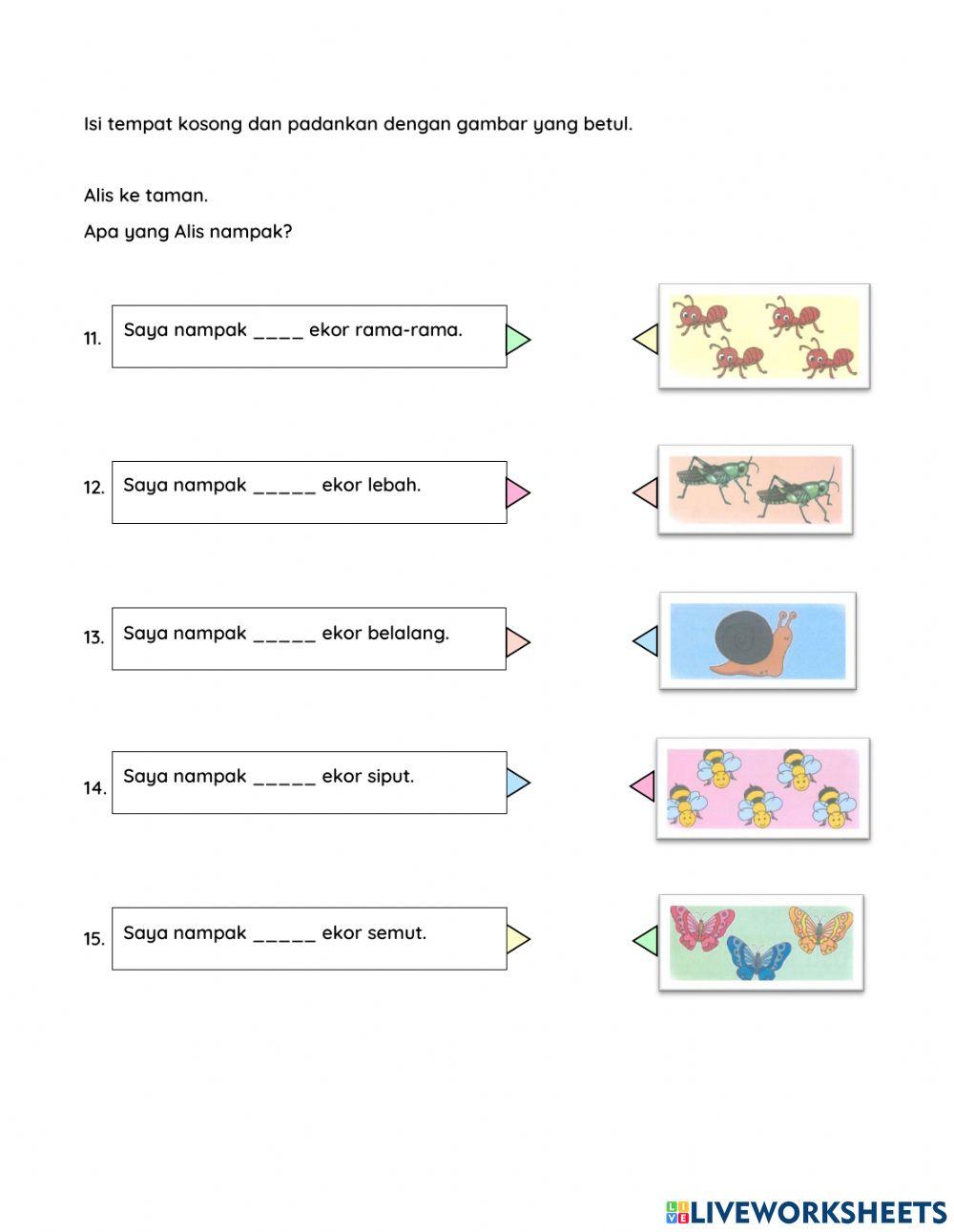 Isi tempat kosong dan padankan dengan gambar yang betul.

Alis ke taman.

Apa yang Alis nampak?

11. Saya nampak ____ ekor rama-rama.

12. Saya nampak _____ ekor lebah.

13. Saya nampak _____ ekor belalang.

14. Saya nampak _____ ekor siput.

15. Saya nampak _____ ekor semut.

LIVEWORKSHEETS