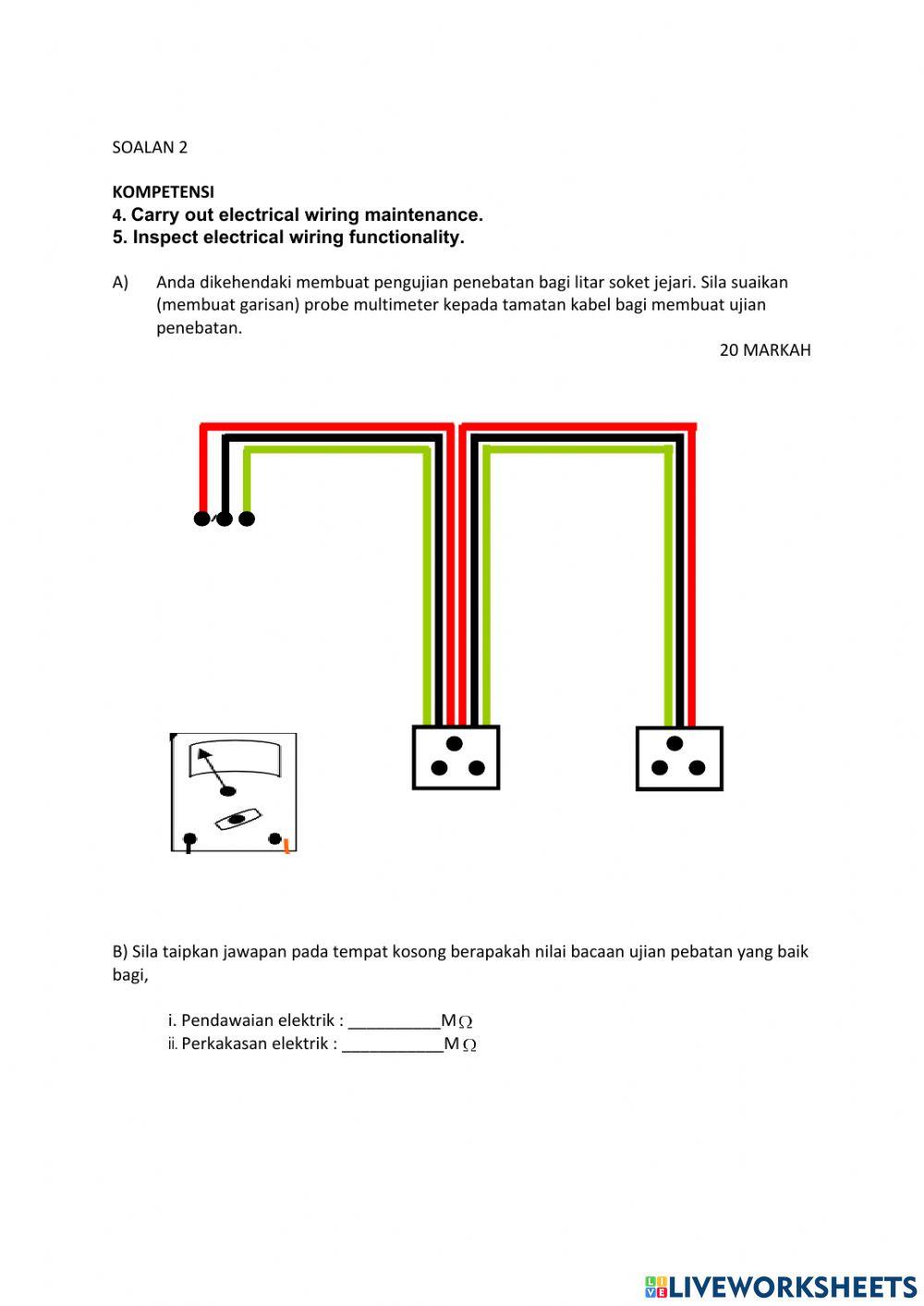 SOALAN 2

KOMPETENSI
4. Carry out electrical wiring maintenance.
5. Inspect electrical wiring functionality.

A) Anda dikehendaki membuat pengujian penebatan bagi litar soket jejari. Sila suaikan (membuat garisan) probe multimeter kepada tamatan kabel bagi membuat ujian penebatan.

20 MARKAH

B) Sila taipkan jawapan pada tempat kosong berapakah nilai bacaan ujian pebatan yang baik bagi,

i. Pendawaian elektrik : __________M$\Omega$
ii. Perkakasan elektrik : ___________M$\Omega$

LIVEWORKSHEETS