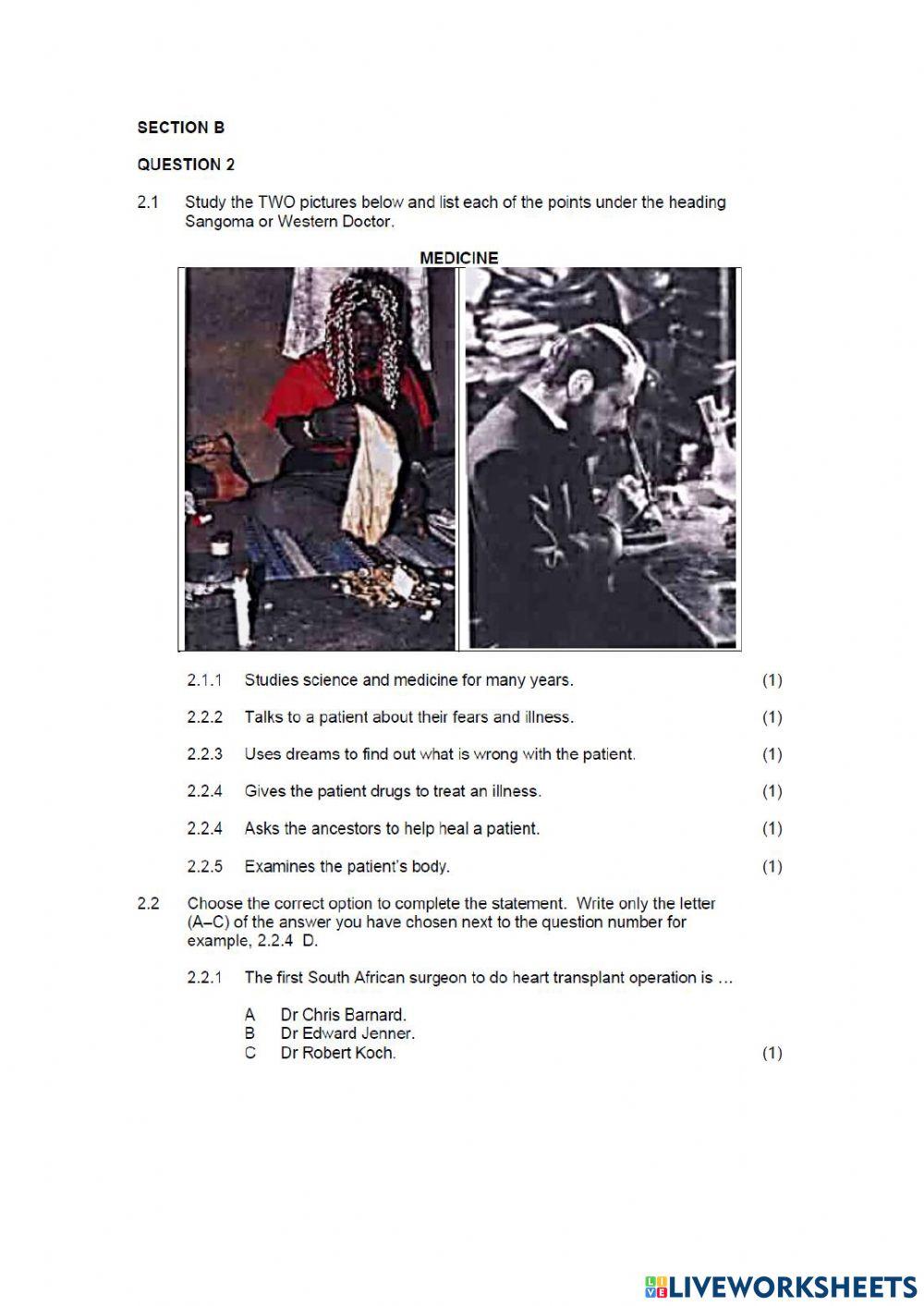 SECTION B

QUESTION 2

2.1 Study the TWO pictures below and list each of the points under the heading Sangoma or Western Doctor.

MEDICINE

2.1.1 Studies science and medicine for many years. (1)

2.2.2 Talks to a patient about their fears and illness. (1)

2.2.3 Uses dreams to find out what is wrong with the patient. (1)

2.2.4 Gives the patient drugs to treat an illness. (1)

2.2.4 Asks the ancestors to help heal a patient. (1)

2.2.5 Examines the patient's body. (1)

2.2 Choose the correct option to complete the statement. Write only the letter (A–C) of the answer you have chosen next to the question number for example, 2.2.4 D.

2.2.1 The first South African surgeon to do heart transplant operation is …

A Dr Chris Barnard.
B Dr Edward Jenner.
C Dr Robert Koch. (1)

LIVEWORKSHEETS