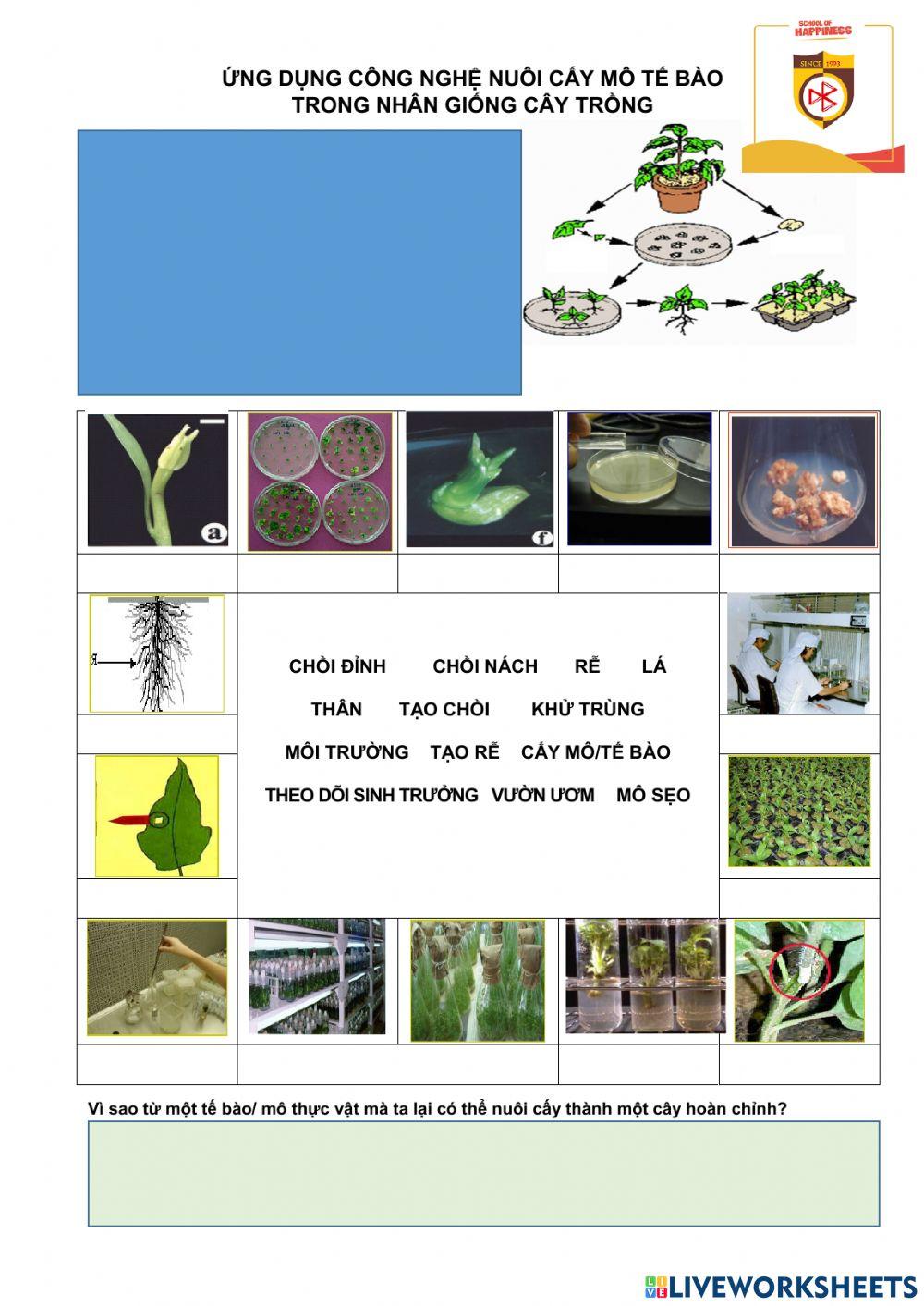 SCHOOL OF HAPPINESS

SINCE 1993

ỨNG DỤNG CÔNG NGHỆ NUÔI CẤY MÔ TẾ BÀO TRONG NHÂN GIỐNG CÂY TRỒNG

a

f

CHỒI ĐỈNH CHỒI NÁCH RỄ LÁ

THÂN TẠO CHỒI KHỬ TRÙNG

MÔI TRƯỜNG TẠO RỄ CẤY MÔ/TẾ BÀO

THEO DÕI SINH TRƯỞNG VƯỜN ƯƠM MÔ SẸO

Vì sao từ một tế bào/ mô thực vật mà ta lại có thể nuôi cấy thành một cây hoàn chỉnh?

LIVEWORKSHEETS