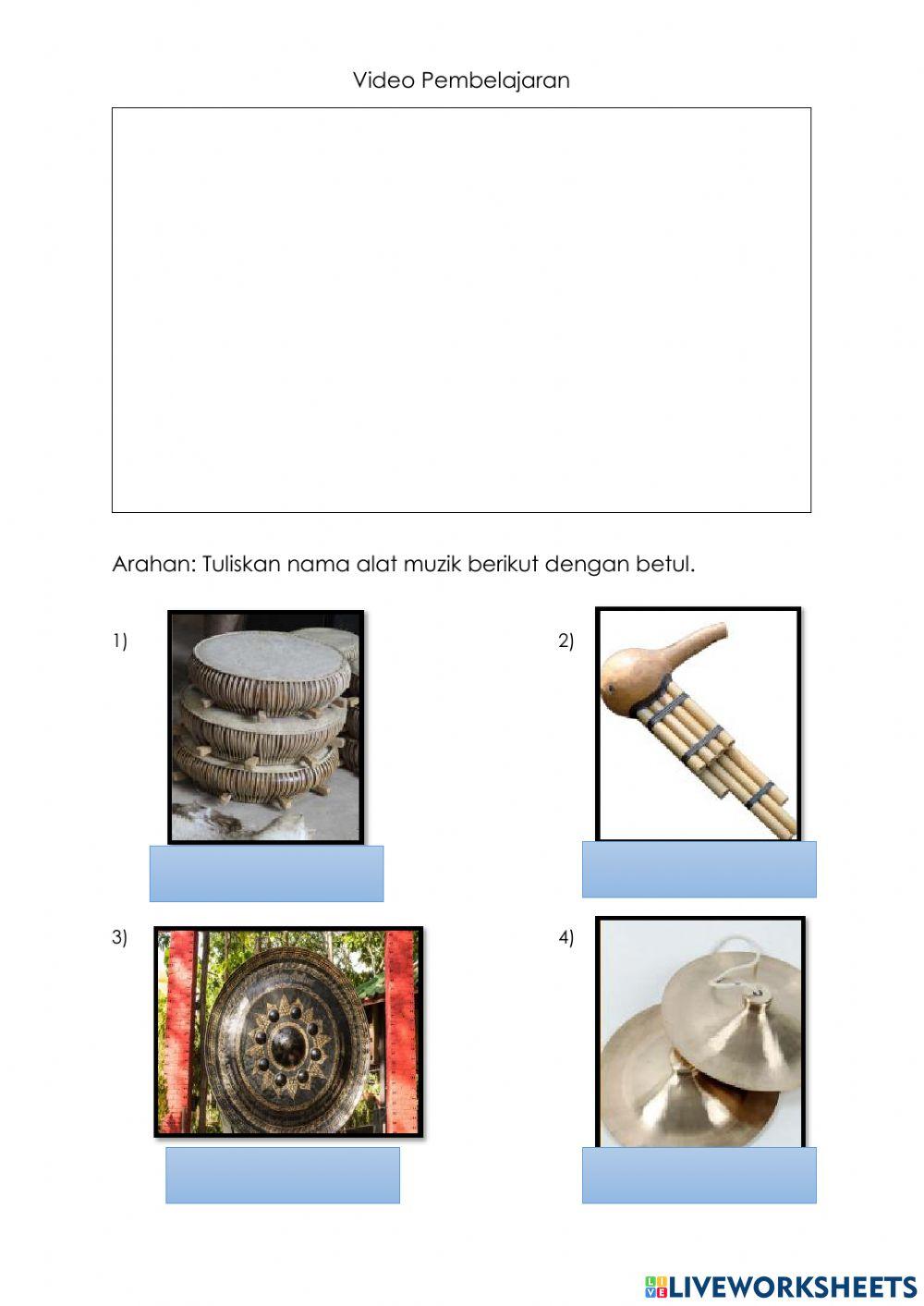 Video Pembelajaran

Arahan: Tuliskan nama alat muzik berikut dengan betul.

1)

2)

3)

4)

LIVEWORKSHEETS