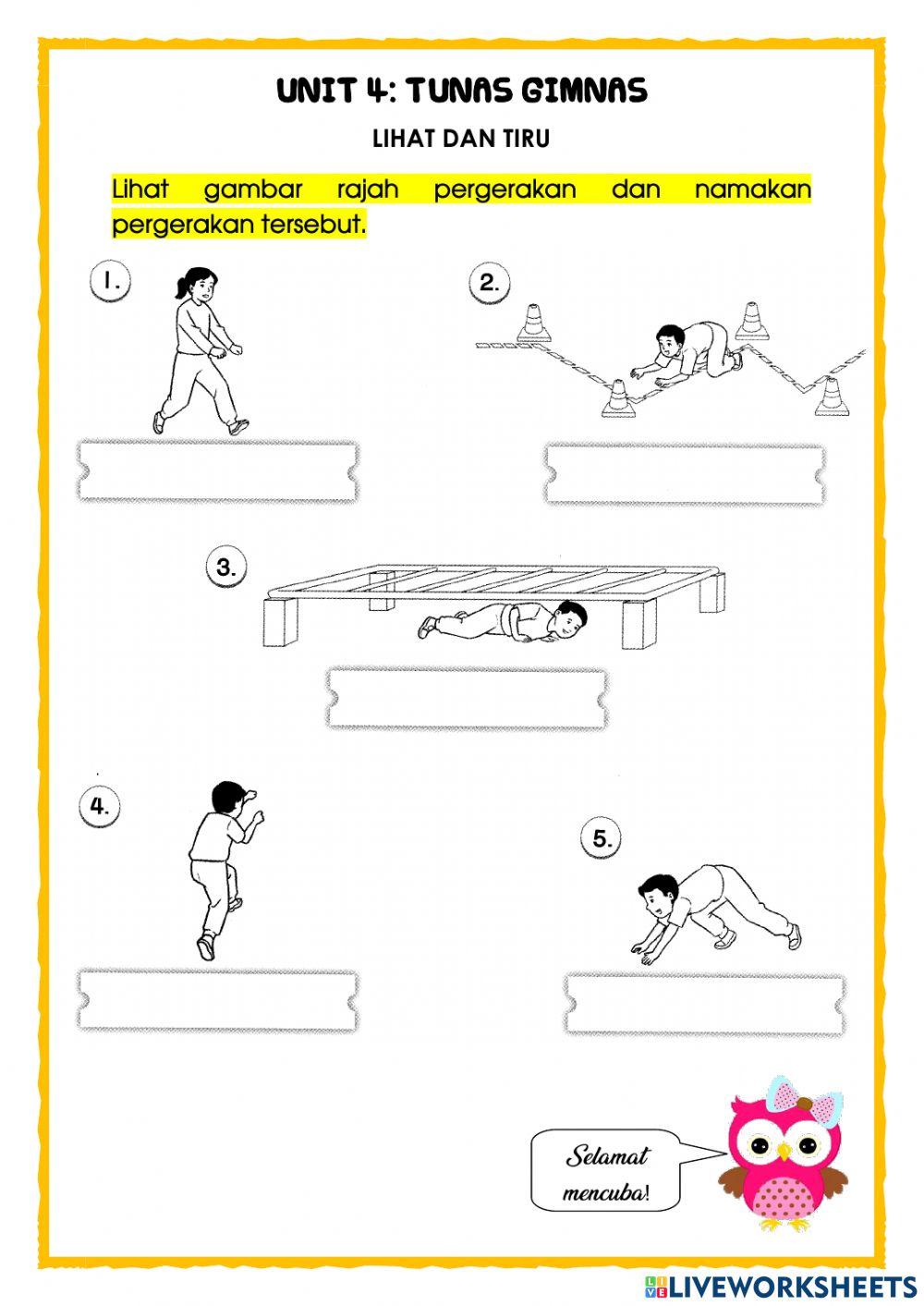 UNIT 4: TUNAS GIMNAS

LIHAT DAN TIRU

Lihat gambar rajah pergerakan dan namakan pergerakan tersebut.

1.

2.

3.

4.

5.

Selamat mencuba!

LIVEWORKSHEETS