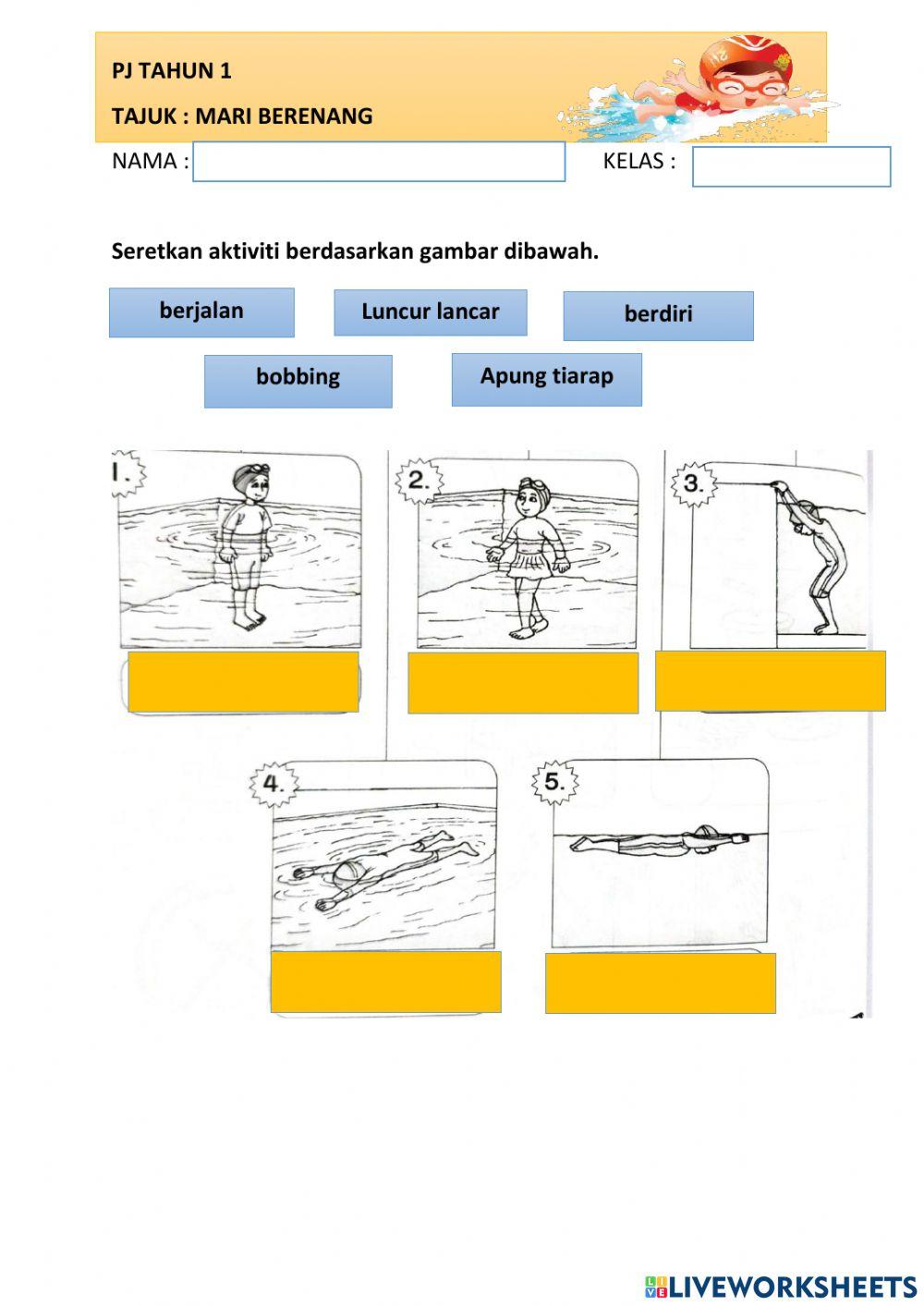 PJ TAHUN 1

TAJUK : MARI BERENANG

NAMA :

KELAS :

Seretkan aktiviti berdasarkan gambar dibawah.

berjalan

Luncur lancar

berdiri

bobbing

Apung tiarap

1.

2.

3.

4.

5.

LIVEWORKSHEETS