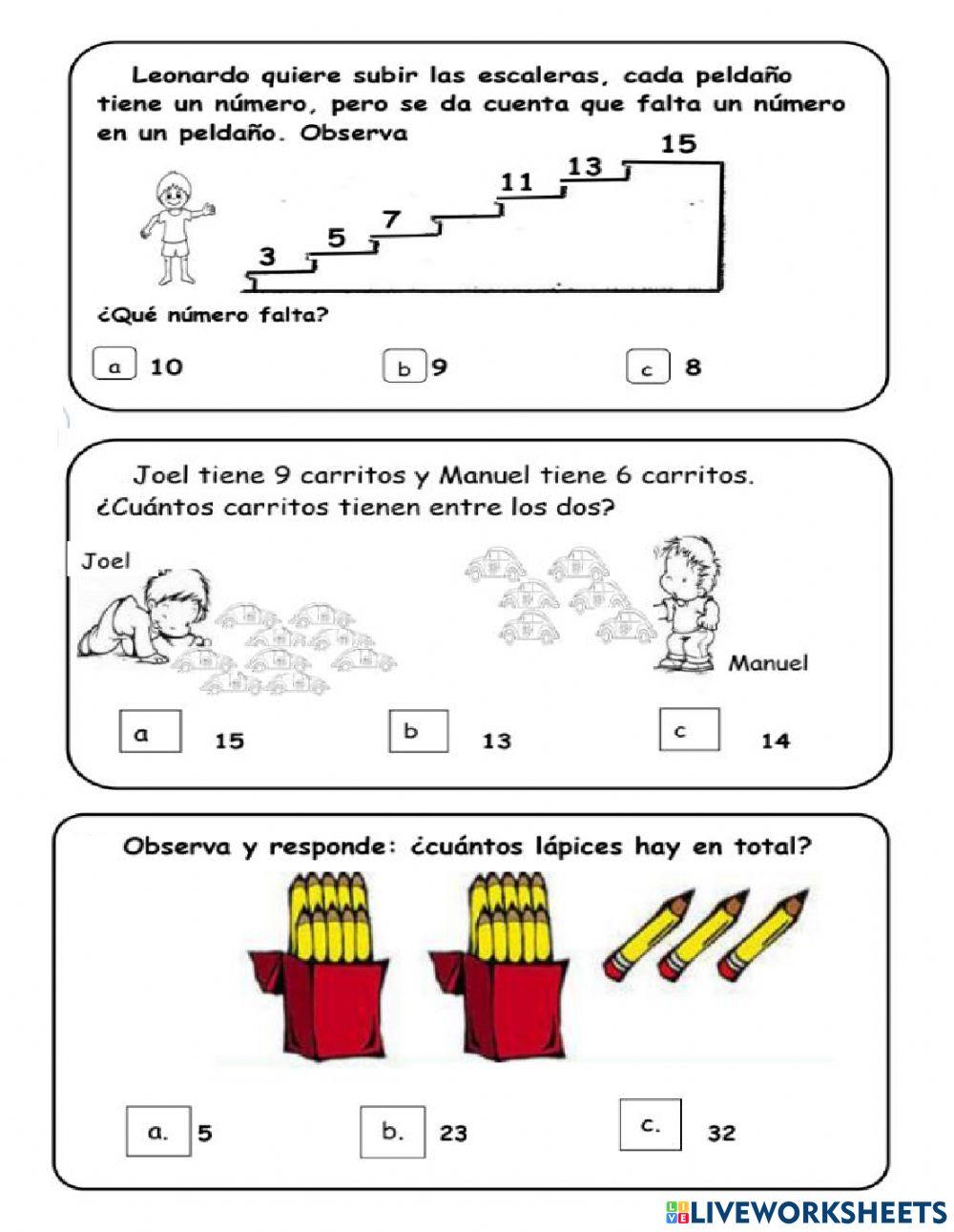 Leonardo quiere subir las escaleras, cada peldaño tiene un número, pero se da cuenta que falta un número en un peldaño. Observa

3
5
7
11
13
15

¿Qué número falta?

a 10
b 9
c 8

Joel tiene 9 carritos y Manuel tiene 6 carritos. ¿Cuántos carritos tienen entre los dos?

Joel
Manuel

a 15
b 13
c 14

Observa y responde: ¿cuántos lápices hay en total?

a. 5
b. 23
c. 32

LIVEWORKSHEETS