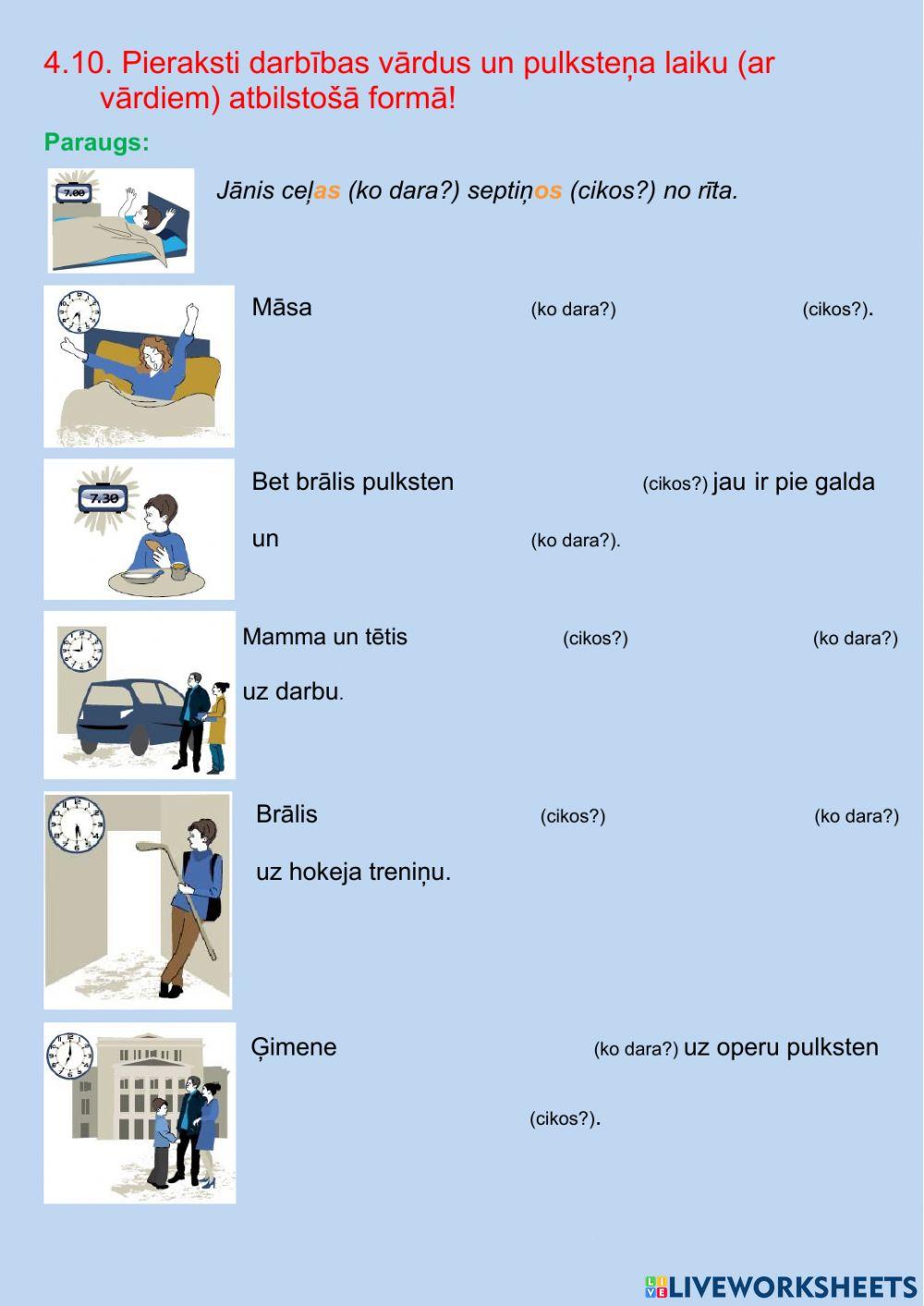 4.10. Pieraksti darbības vārdus un pulksteņa laiku (ar vārdiem) atbilstošā formā!

Paraugs:

7.00

Jānis ceļas (ko dara?) septiņos (cikos?) no rīta.

Māsa (ko dara?) (cikos?).

7.30

Bet brālis pulksten (cikos?) jau ir pie galda un (ko dara?).

Mamma un tētis (cikos?) (ko dara?) uz darbu.

Brālis (cikos?) (ko dara?) uz hokeja treniņu.

Ģimene (ko dara?) uz operu pulksten (cikos?).

LIVEWORKSHEETS